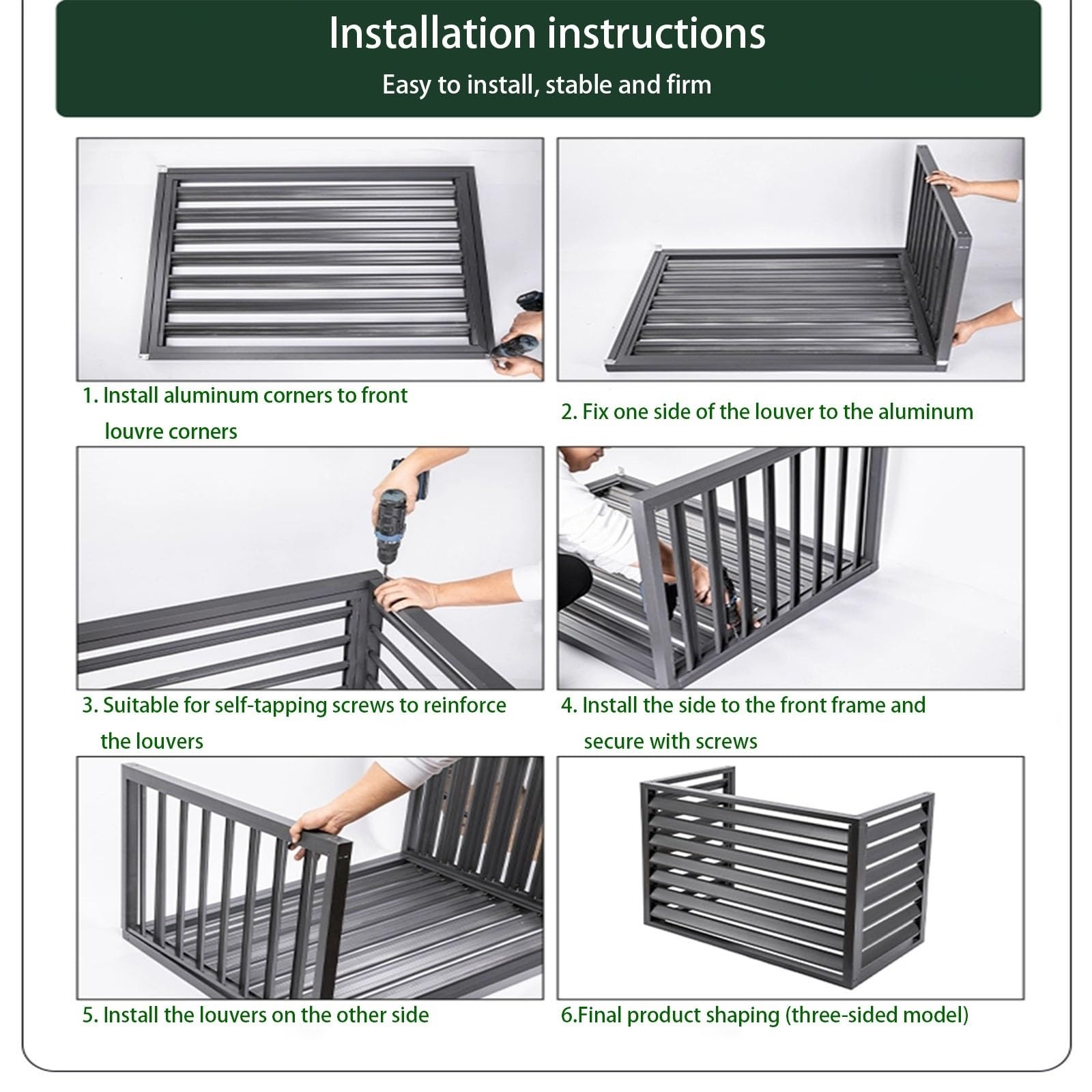 Installation instructions

Easy to install, stable and firm

1. Install aluminum corners to front louvre corners

2. Fix one side of the louver to the aluminum

3. Suitable for self-tapping screws to reinforce the louvers

4. Install the side to the front frame and secure with screws

5. Install the louvers on the other side

6.Final product shaping (three-sided model)