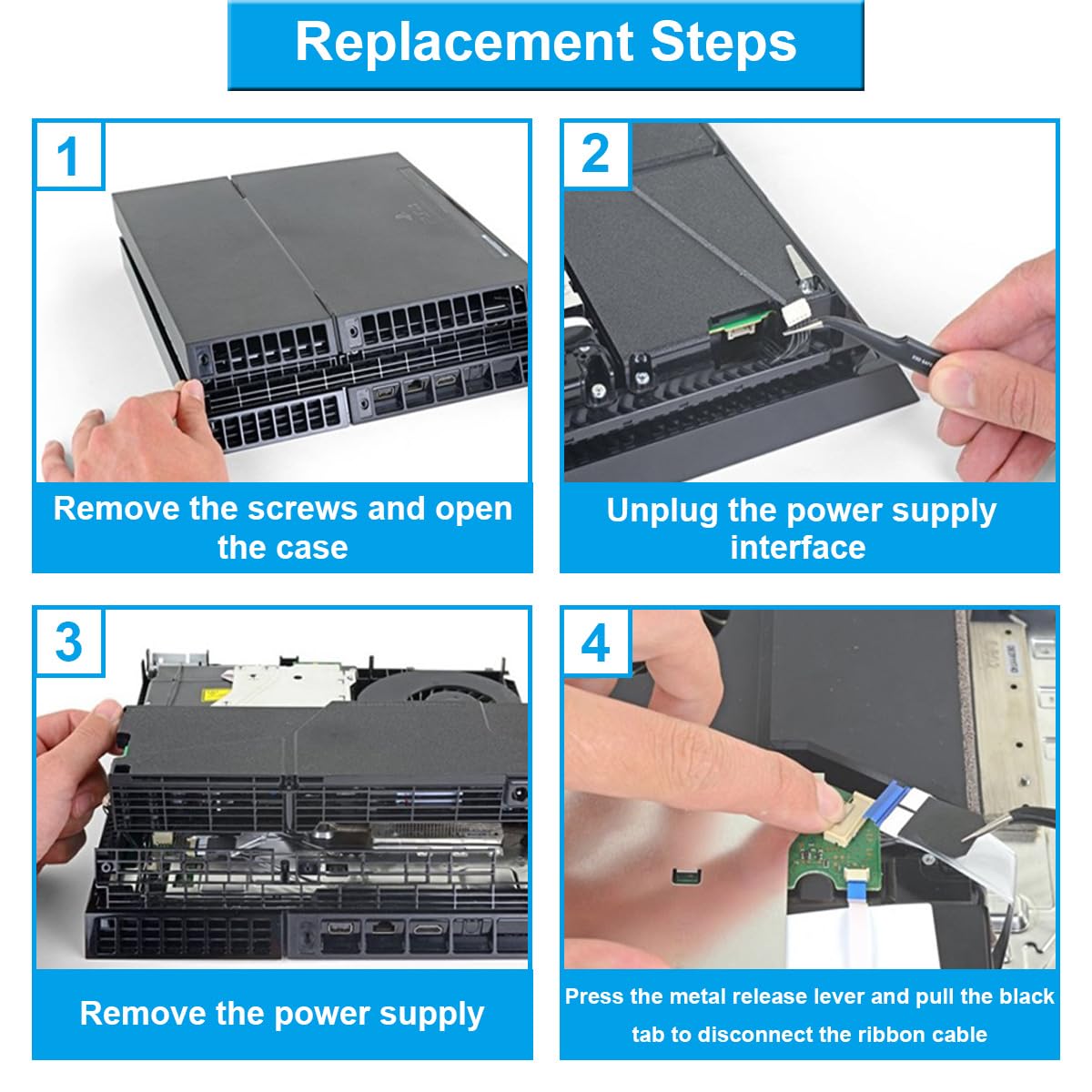 Replacement Steps

1

Remove the screws and open the case

2

Unplug the power supply interface

3

Remove the power supply

4

Press the metal release lever and pull the black tab to disconnect the ribbon cable