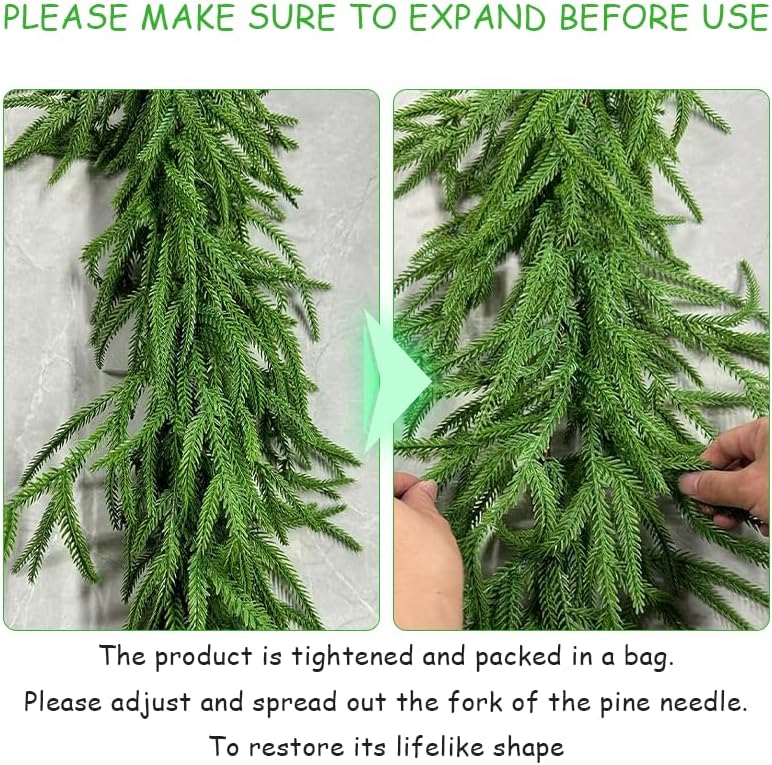 PLEASE MAKE SURE TO EXPAND BEFORE USE

The product is tightened and packed in a bag.
Please adjust and spread out the fork of the pine needle.
To restore its lifelike shape