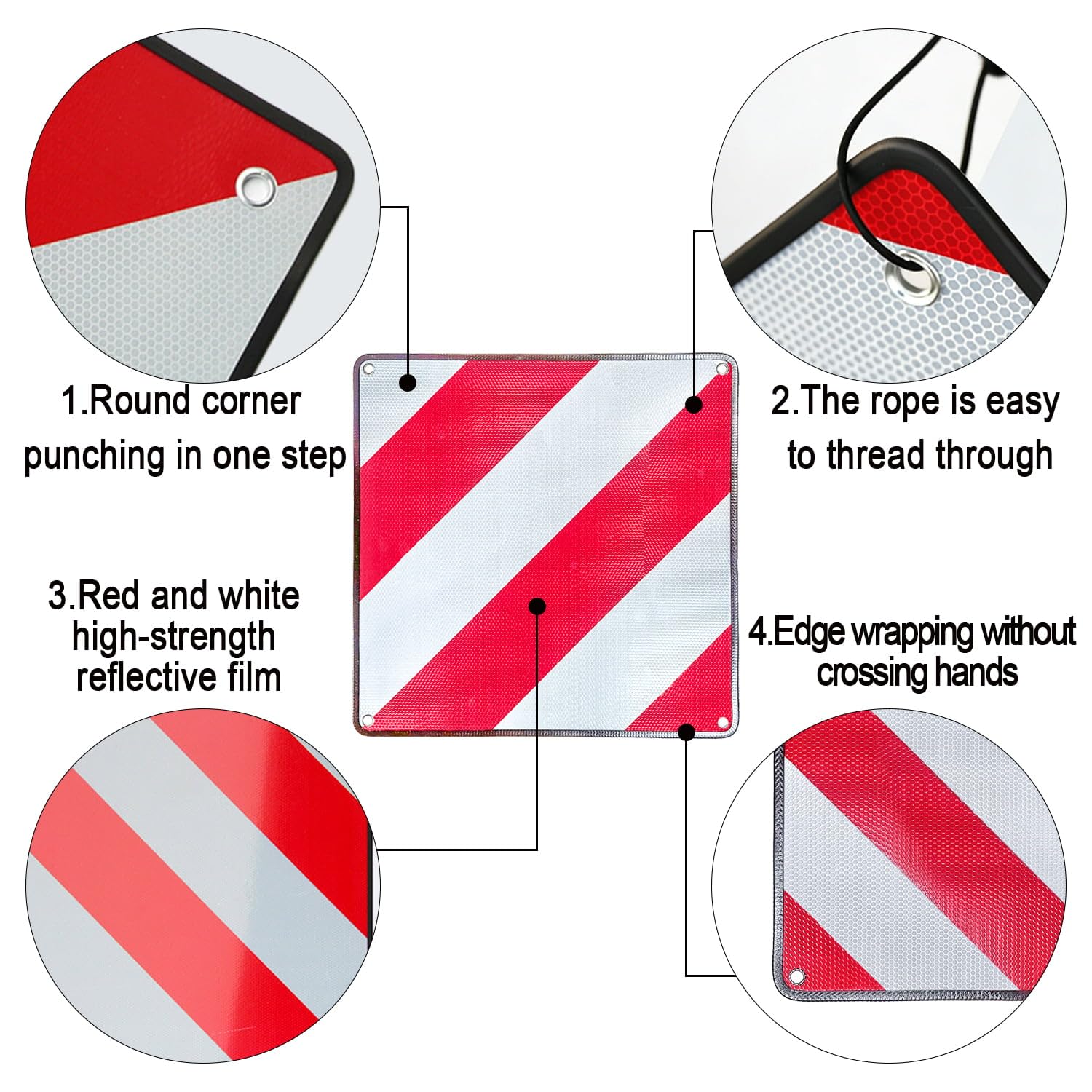 1.Round corner punching in one step

2.The rope is easy to thread through

3.Red and white high-strength reflective film

4.Edge wrapping without crossing hands