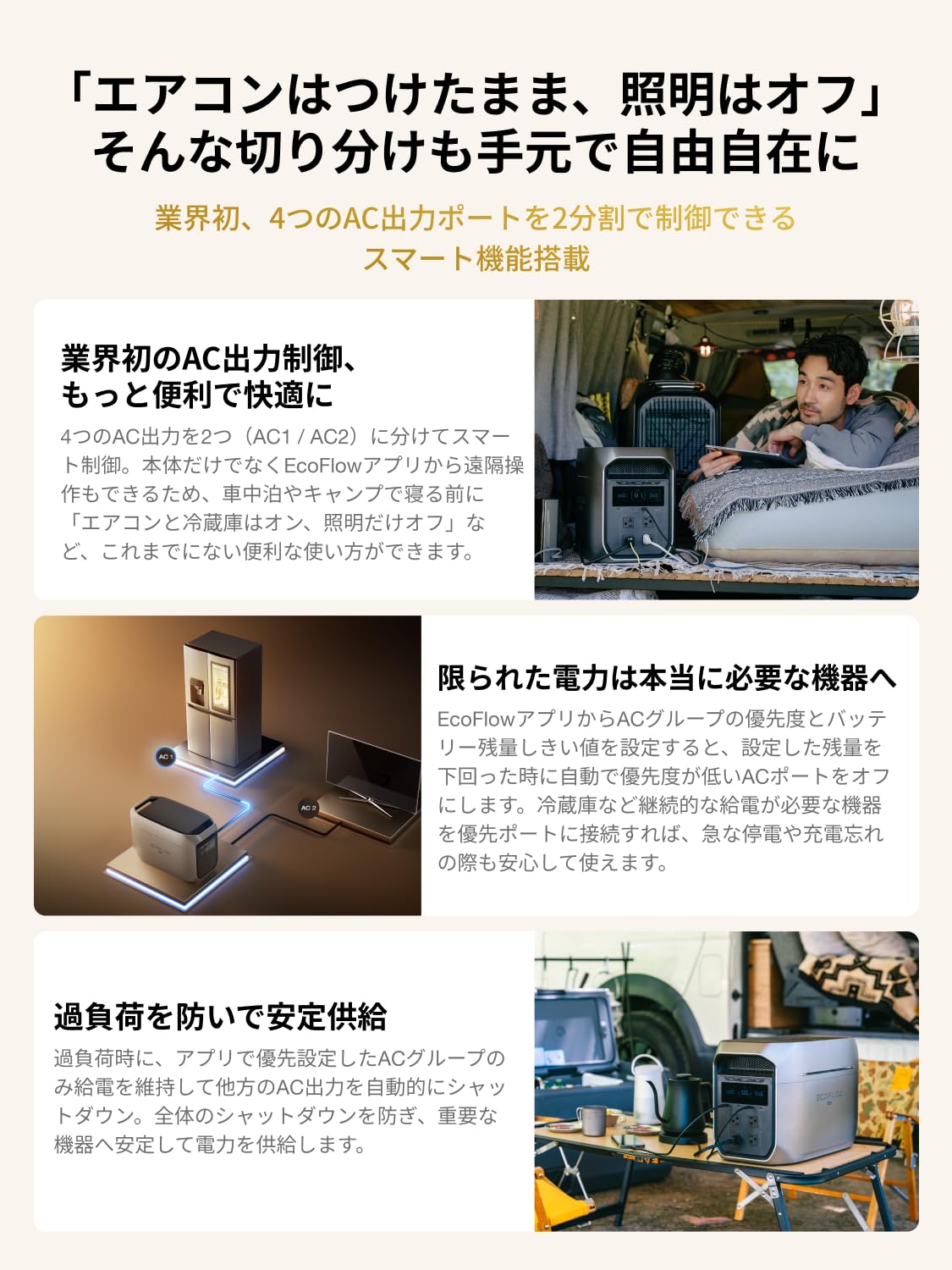 「エアコンはつけたまま、照明はオフ」
そんな切り分けも手元で自由自在に

業界初、4つのAC出力ポートを2分割で制御できる
スマート機能搭載

業界初のAC出力制御、
もっと便利で快適に

4つのAC出力を2つ（AC1 / AC2）に分けてスマート制御。本体だけでなくEcoFlowアプリから遠隔操作もできるため、車中泊やキャンプで寝る前に「エアコンと冷蔵庫はオン、照明だけオフ」など、これまでにない便利な使い方ができます。

AC 1

AC 2

限られた電力は本当に必要な機器へ

EcoFlowアプリからACグループの優先度とバッテリー残量しきい値を設定すると、設定した残量を下回った時に自動で優先度が低いACポートをオフにします。冷蔵庫など継続的な給電が必要な機器を優先ポートに接続すれば、急な停電や充電忘れの際も安心して使えます。

過負荷を防いで安定供給

過負荷時に、アプリで優先設定したACグループのみ給電を維持して他方のAC出力を自動的にシャットダウン。全体のシャットダウンを防ぎ、重要な機器へ安定して電力を供給します。

ECOFLOW