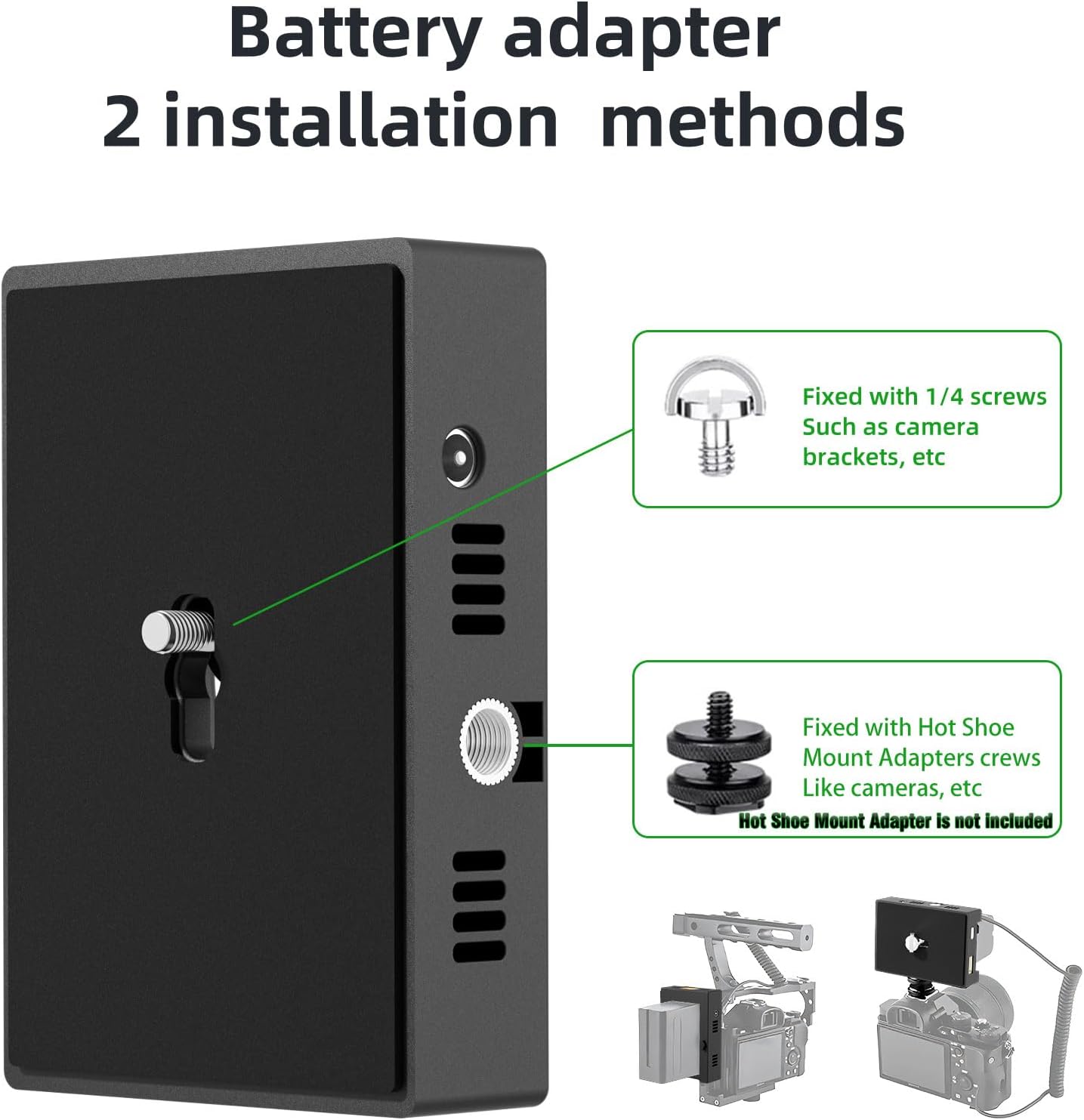 Battery adapter
2 installation methods

Fixed with 1/4 screws
Such as camera brackets, etc

Fixed with Hot Shoe Mount Adapters crews
Like cameras, etc
Hot Shoe Mount Adapter is not included