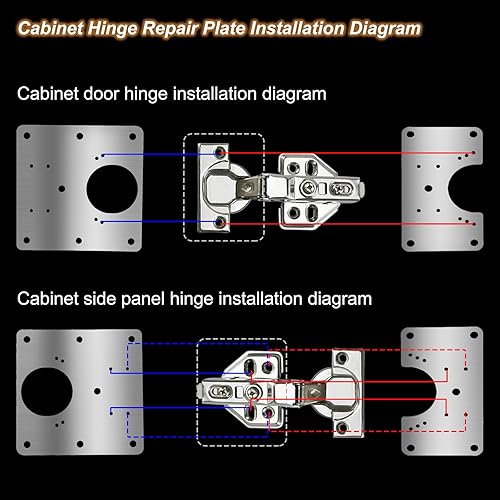 Cabinet Hinge Repair Plate Installation Diagram

Cabinet door hinge installation diagram

Cabinet side panel hinge installation diagram