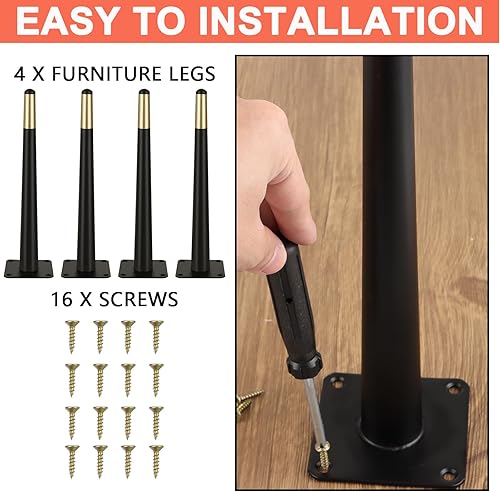 EASY TO INSTALLATION

4 X FURNITURE LEGS

16 X SCREWS