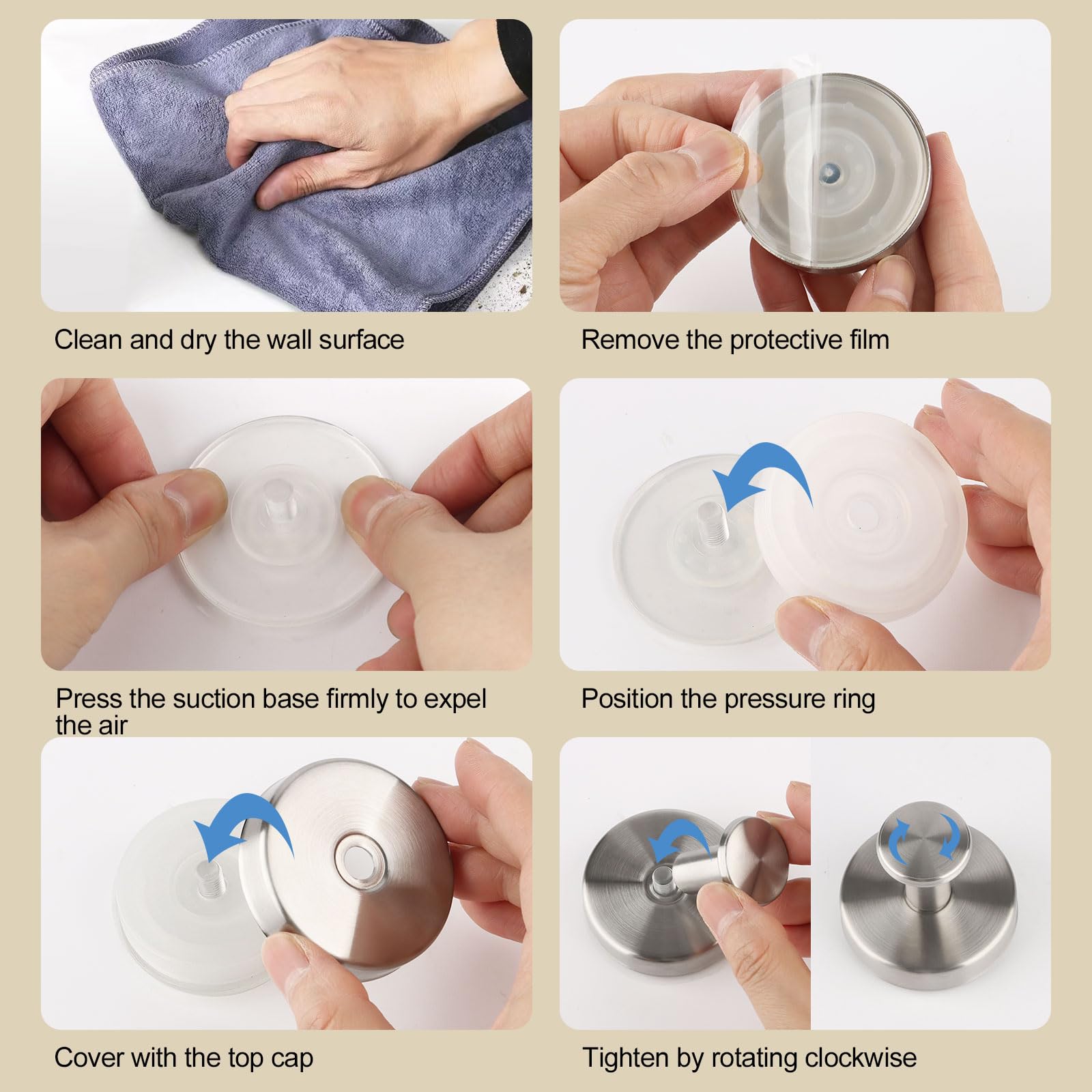 Clean and dry the wall surface

Remove the protective film

Press the suction base firmly to expel the air

Position the pressure ring

Cover with the top cap

Tighten by rotating clockwise