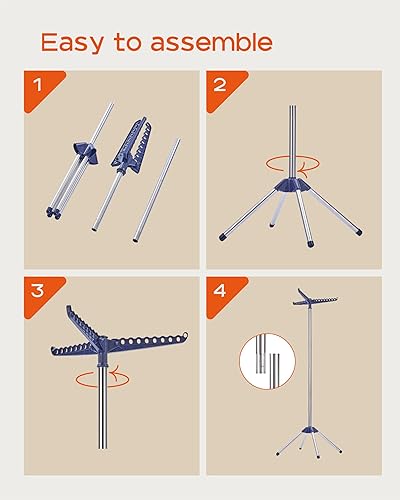 Easy to assemble

1

2

3

4