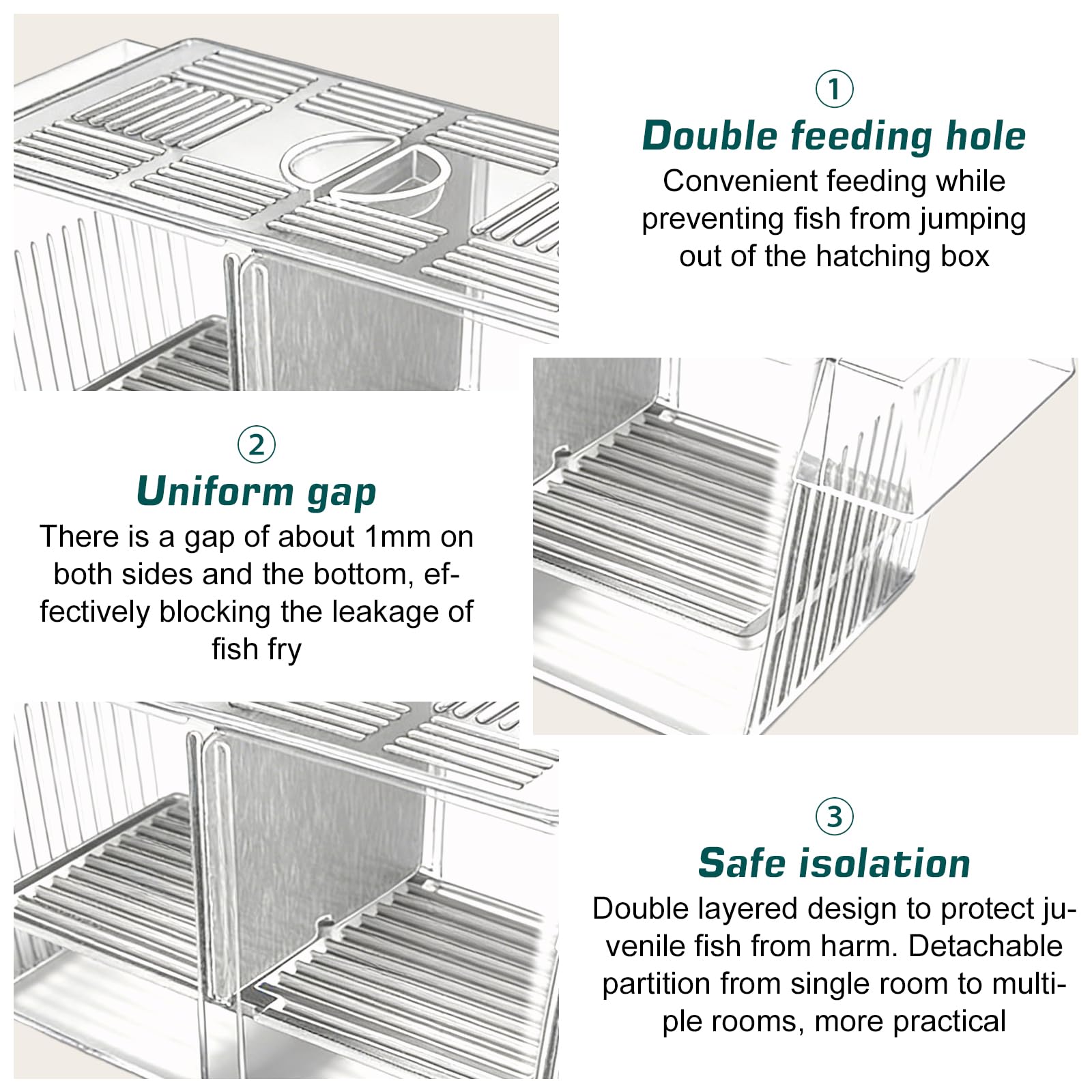 ①

Double feeding hole

Convenient feeding while preventing fish from jumping out of the hatching box

②

Uniform gap

There is a gap of about 1mm on both sides and the bottom, effectively blocking the leakage of fish fry

③

Safe isolation

Double layered design to protect juvenile fish from harm. Detachable partition from single room to multiple rooms, more practical