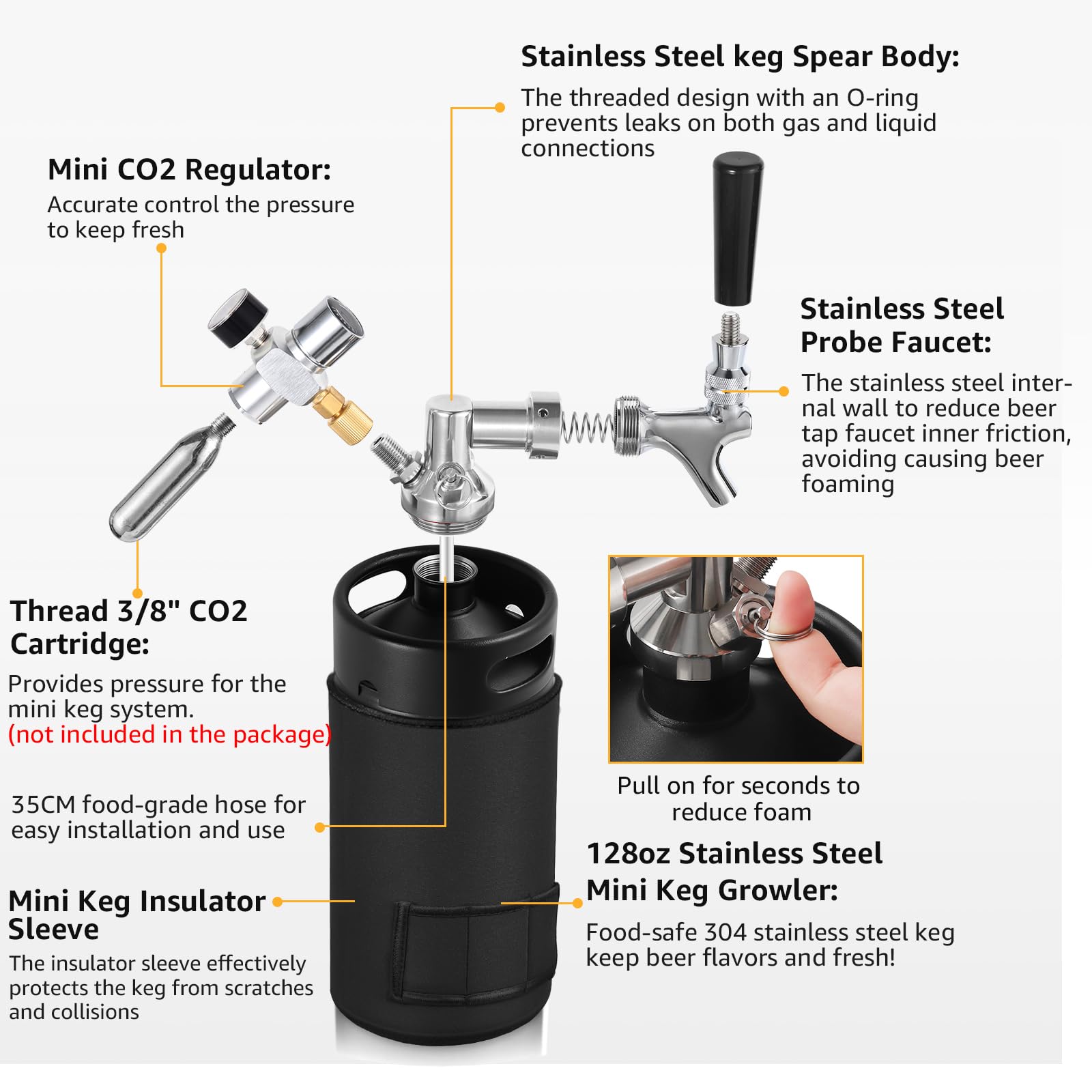 Stainless Steel keg Spear Body:
The threaded design with an O-ring prevents leaks on both gas and liquid connections

Mini CO2 Regulator:
Accurate control the pressure to keep fresh

Stainless Steel Probe Faucet:
The stainless steel internal wall to reduce beer tap faucet inner friction, avoiding causing beer foaming

Thread 3/8" CO2 Cartridge:
Provides pressure for the mini keg system.
(not included in the package)

35CM food-grade hose for easy installation and use

Mini Keg Insulator Sleeve
The insulator sleeve effectively protects the keg from scratches and collisions

Pull on for seconds to reduce foam

128oz Stainless Steel Mini Keg Growler:
Food-safe 304 stainless steel keg keep beer flavors and fresh!