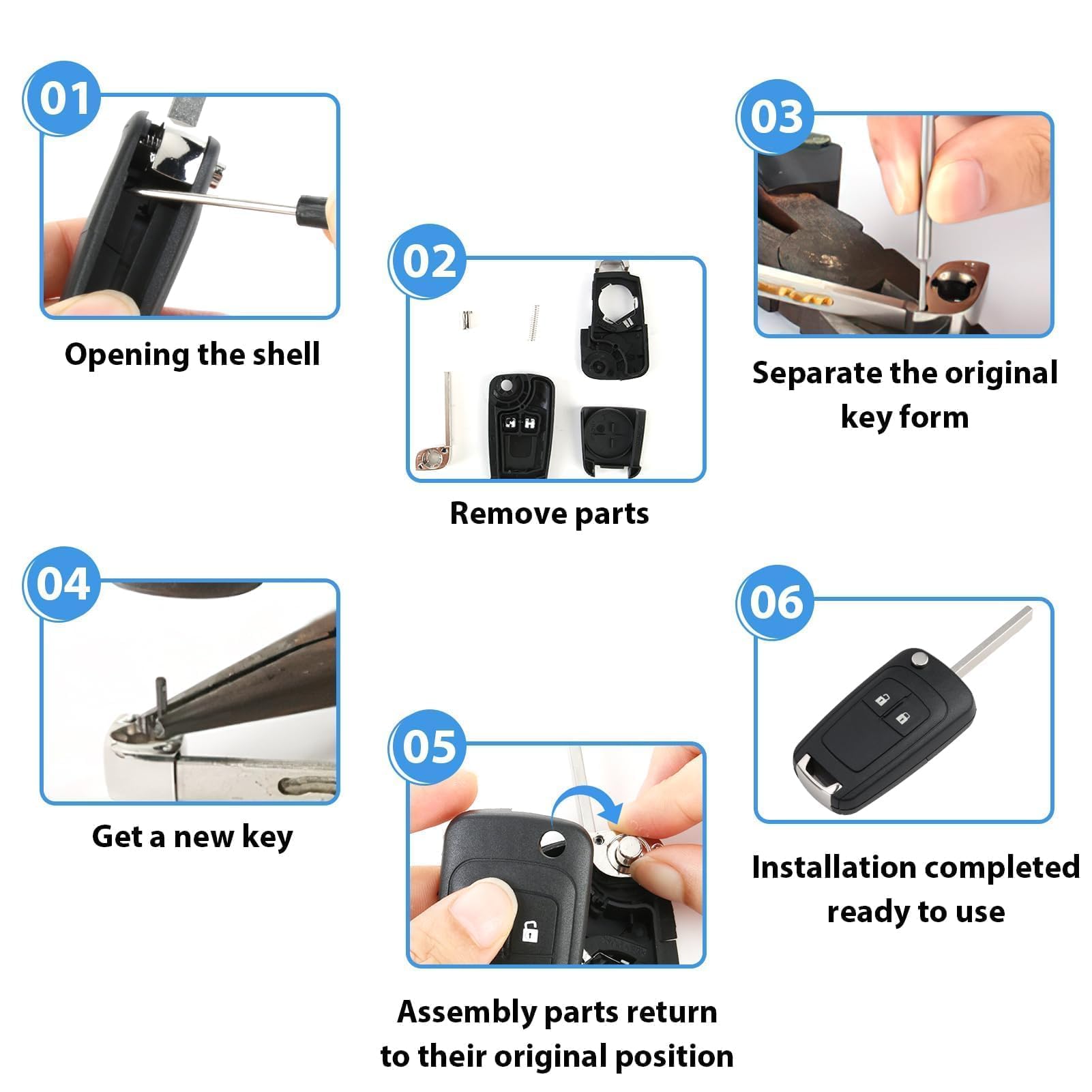 01

Opening the shell

02

Remove parts

03

Separate the original key form

04

Get a new key

05

Assembly parts return to their original position

06

Installation completed ready to use