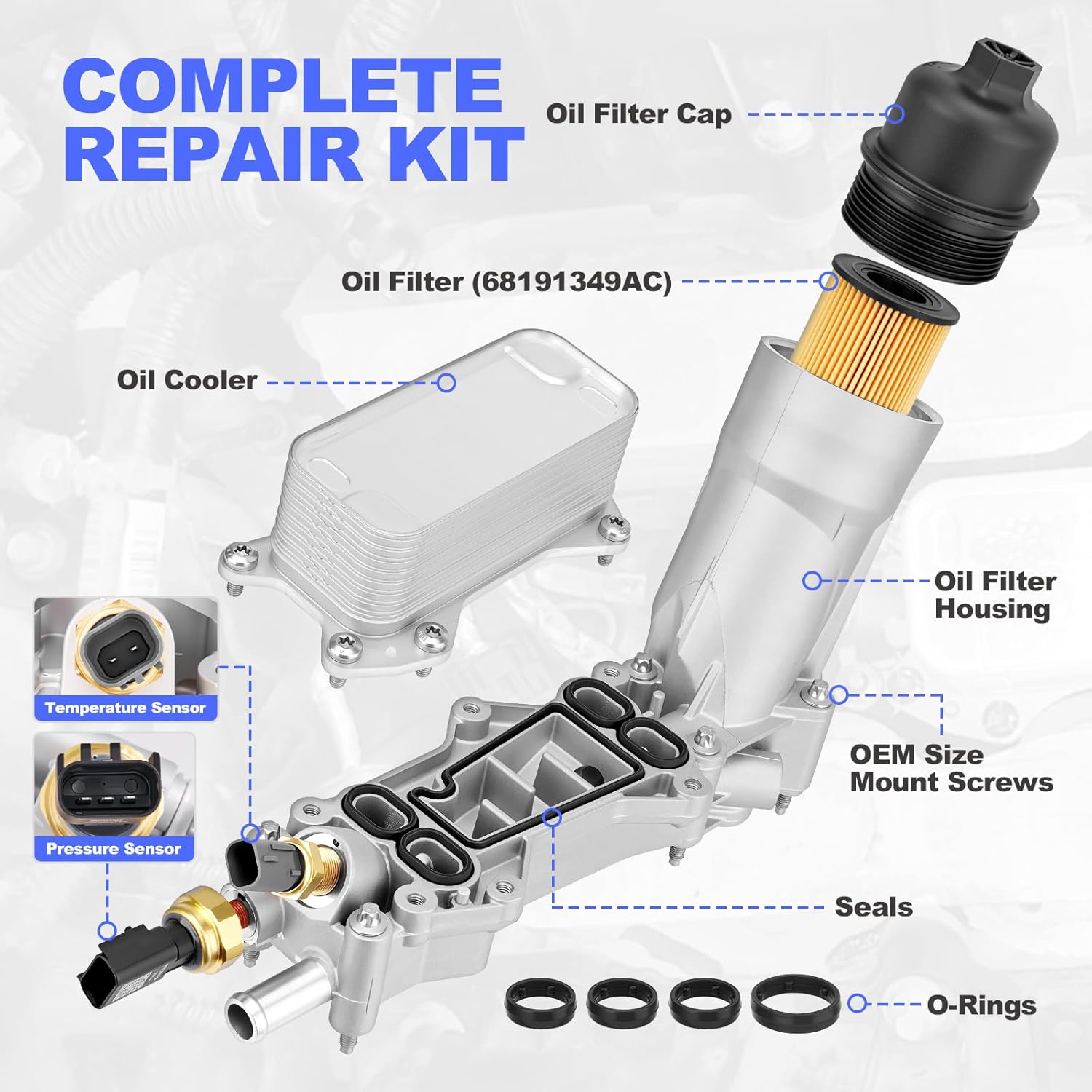 COMPLETE REPAIR KIT

Oil Filter Cap

Oil Filter (68191349AC)

Oil Cooler

Oil Filter Housing

Temperature Sensor

Pressure Sensor

OEM Size Mount Screws

Seals

O-Rings