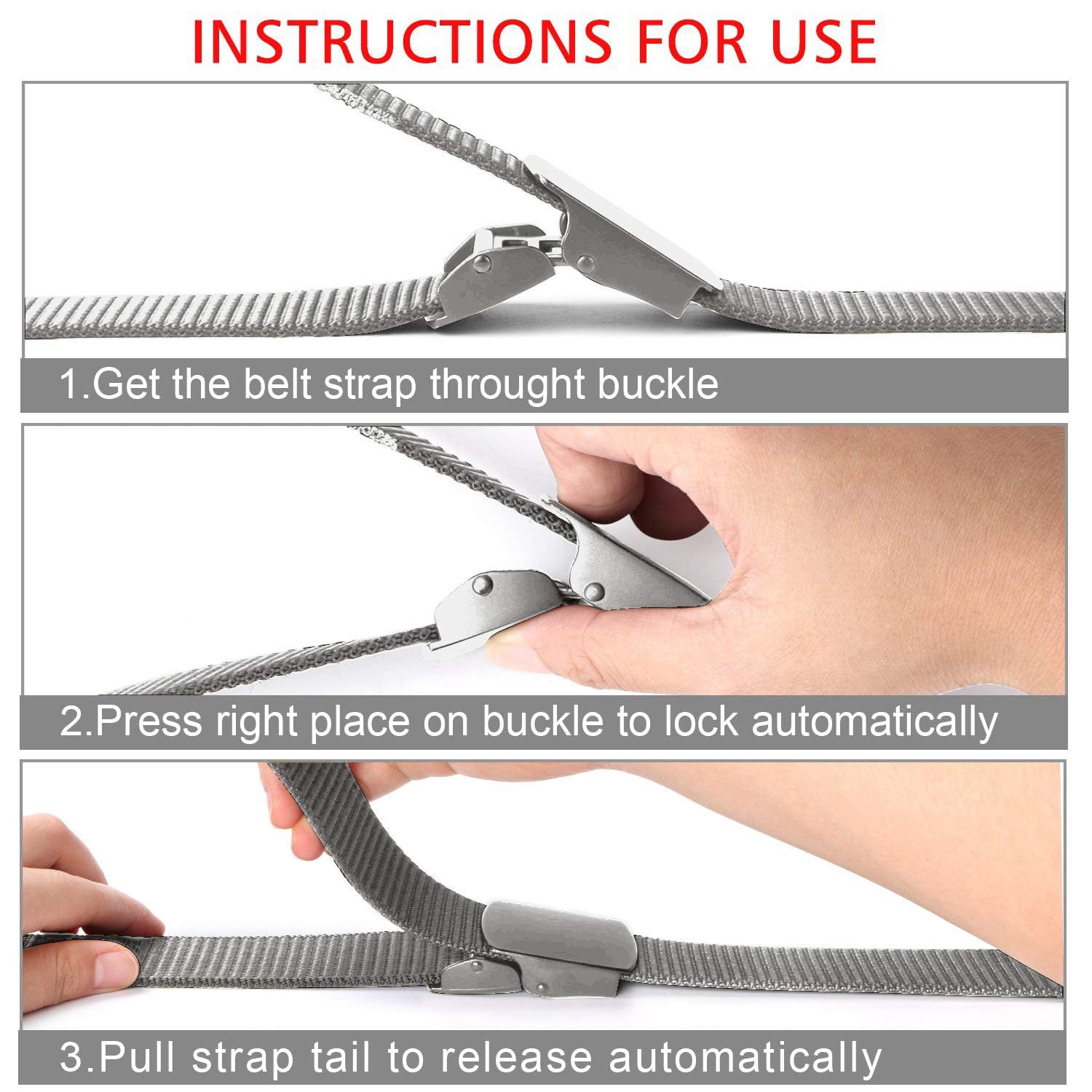 INSTRUCTIONS FOR USE

1.Get the belt strap throught buckle

2.Press right place on buckle to lock automatically

3.Pull strap tail to release automatically