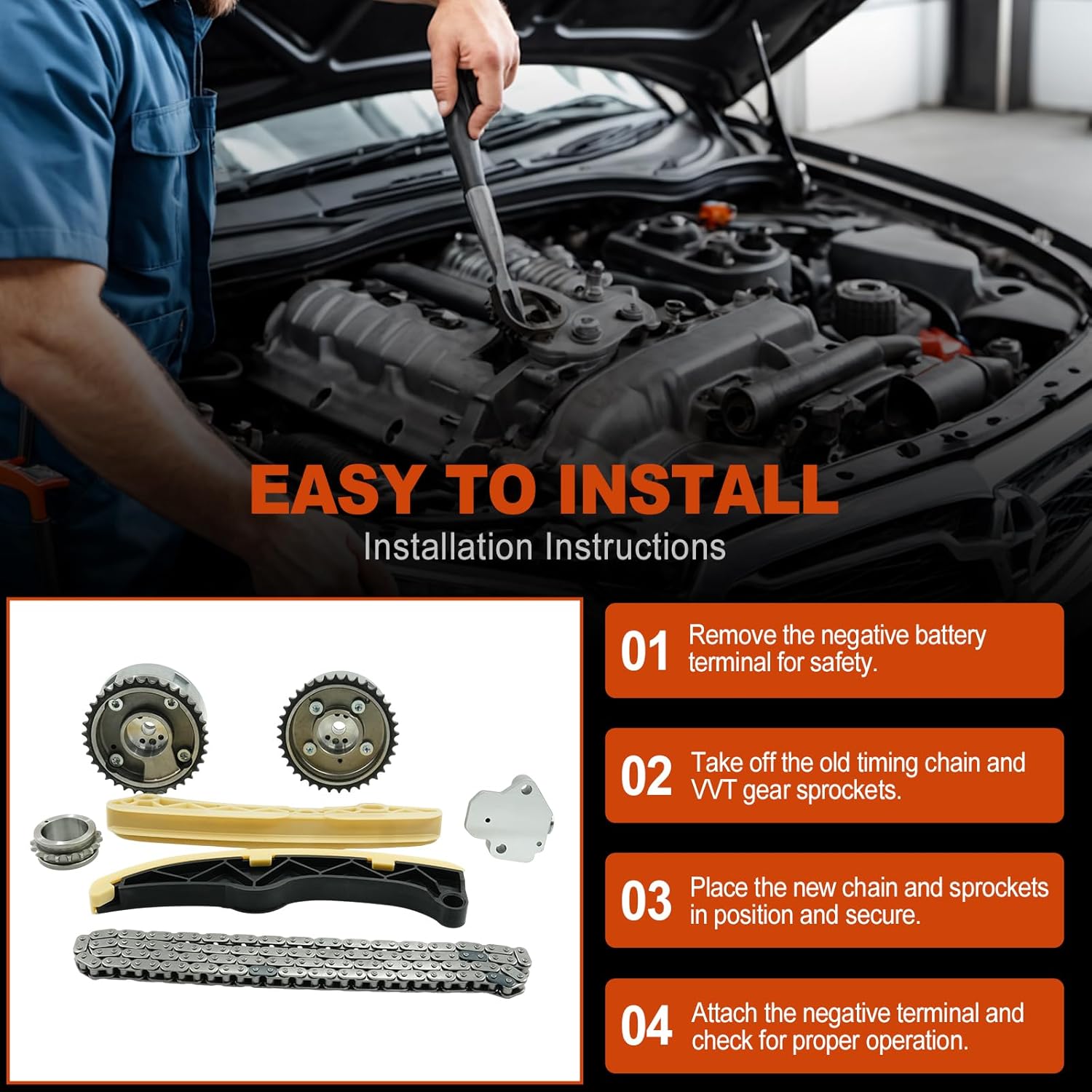 EASY TO INSTALL
Installation Instructions

01 Remove the negative battery terminal for safety.

02 Take off the old timing chain and VVT gear sprockets.

03 Place the new chain and sprockets in position and secure.

04 Attach the negative terminal and check for proper operation.