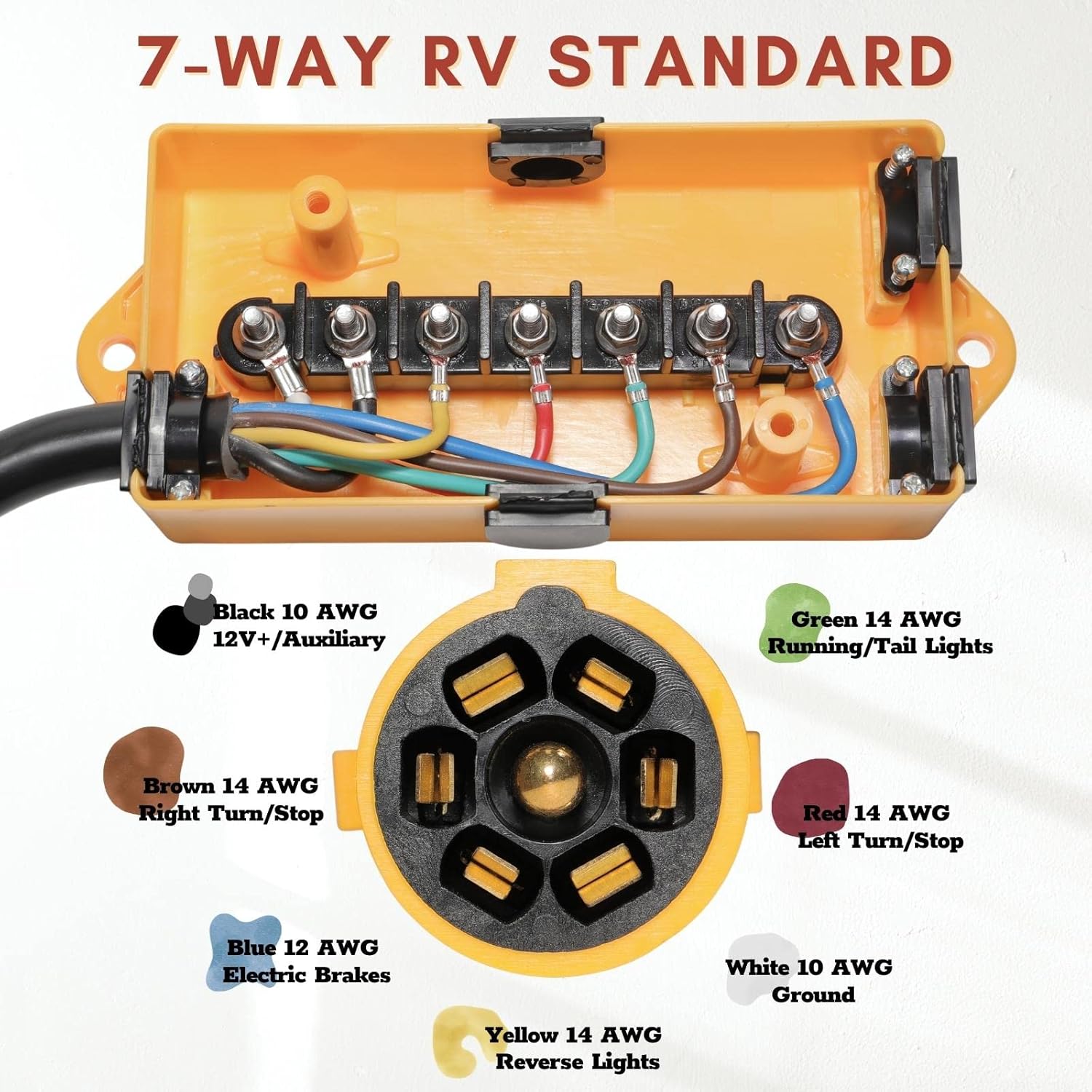 7-WAY RV STANDARD

Black 10 AWG
12V+/Auxiliary

Green 14 AWG
Running/Tail Lights

Brown 14 AWG
Right Turn/Stop

Red 14 AWG
Left Turn/Stop

Blue 12 AWG
Electric Brakes

White 10 AWG
Ground

Yellow 14 AWG
Reverse Lights