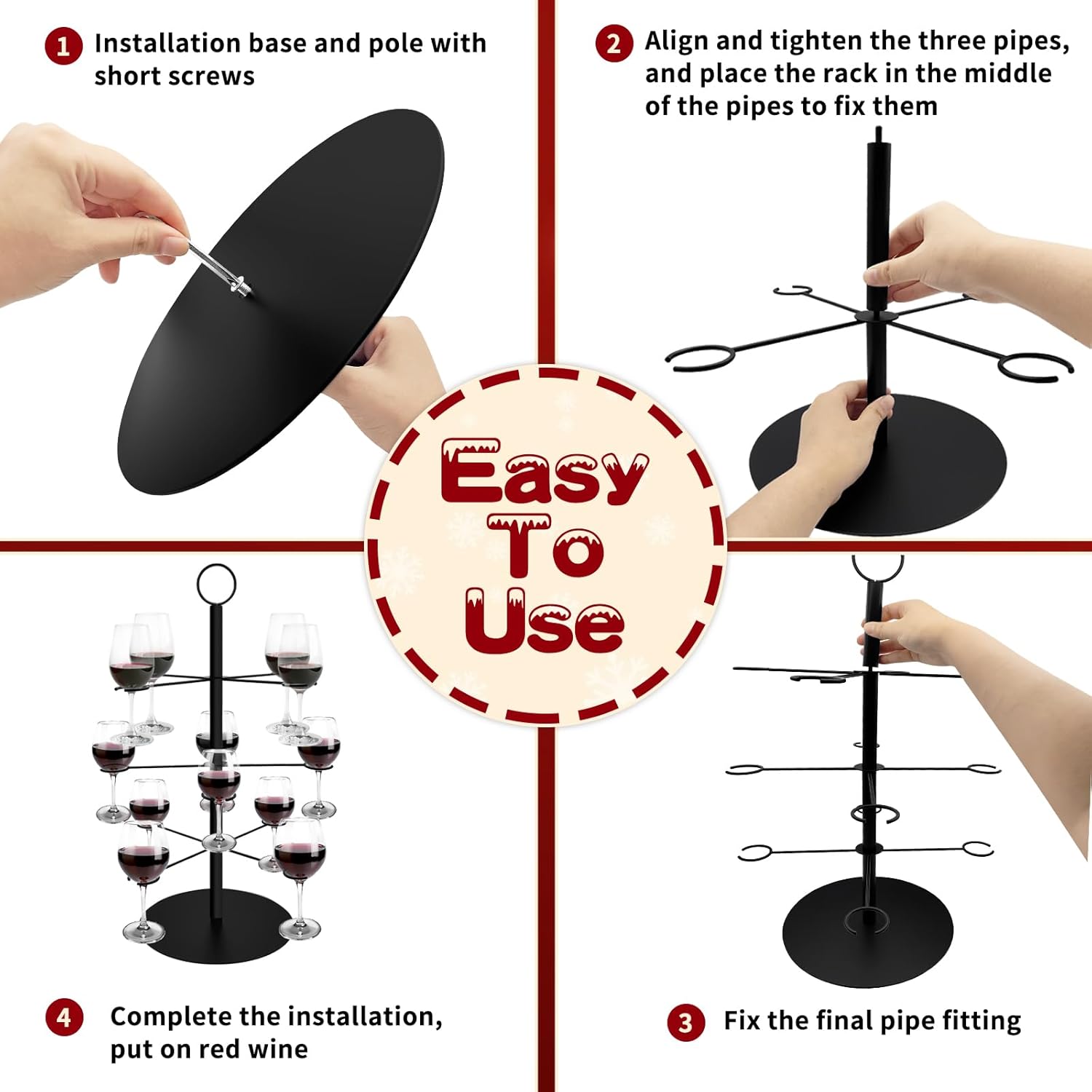 1 Installation base and pole with short screws

2 Align and tighten the three pipes, and place the rack in the middle of the pipes to fix them

Easy To Use

4 Complete the installation, put on red wine

3 Fix the final pipe fitting