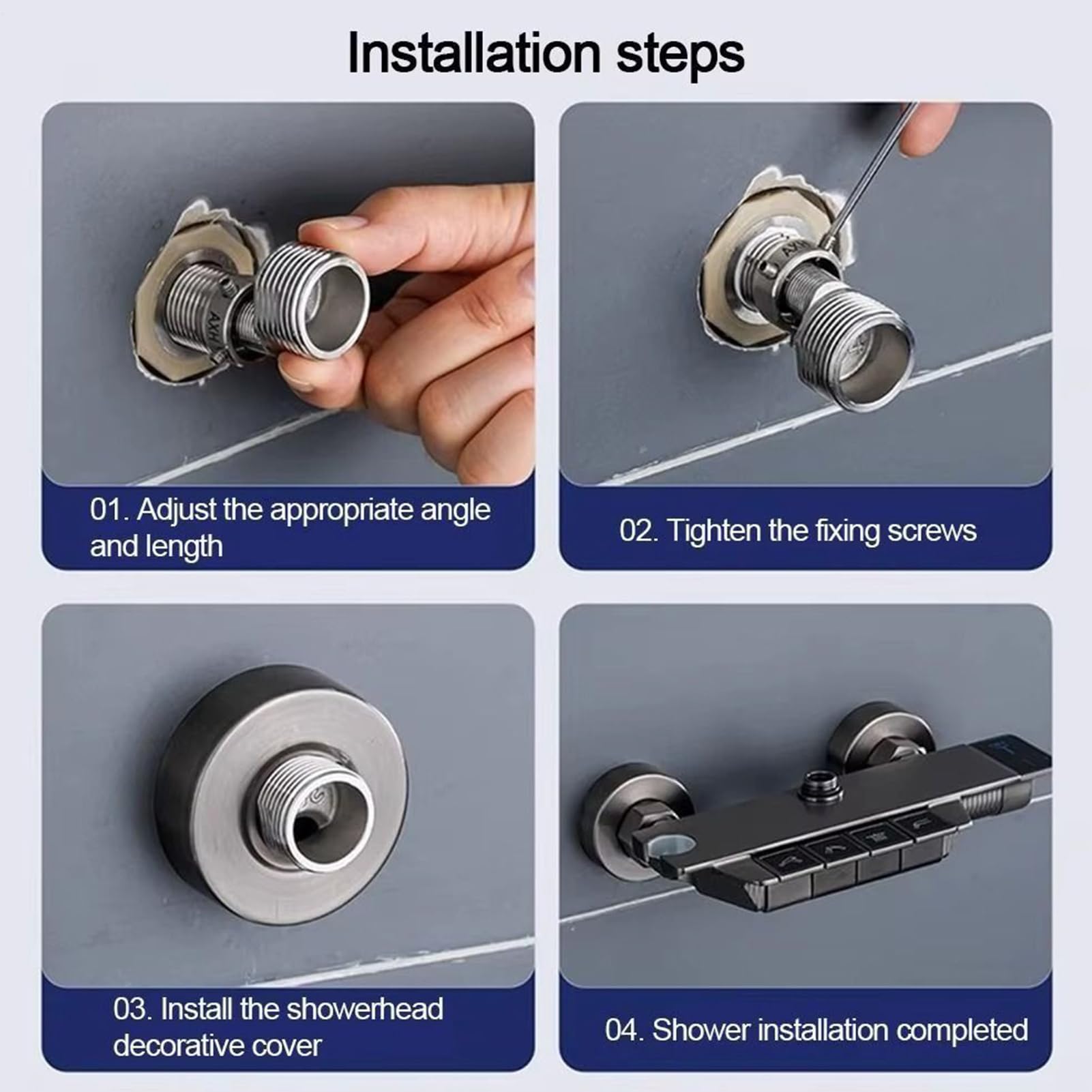 Installation steps

01. Adjust the appropriate angle and length

02. Tighten the fixing screws

03. Install the showerhead decorative cover

04. Shower installation completed