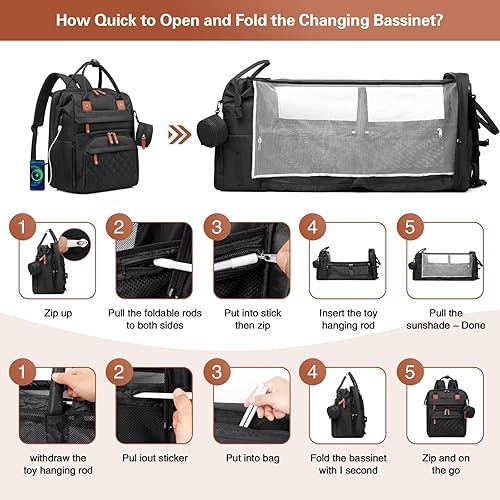 How Quick to Open and Fold the Changing Bassinet?

1
Zip up

2
Pull the foldable rods to both sides

3
Put into stick then zip

4
Insert the toy hanging rod

5
Pull the sunshade – Done

1
withdraw the toy hanging rod

2
Pul iout sticker

3
Put into bag

4
Fold the bassinet with I second

5
Zip and on the go