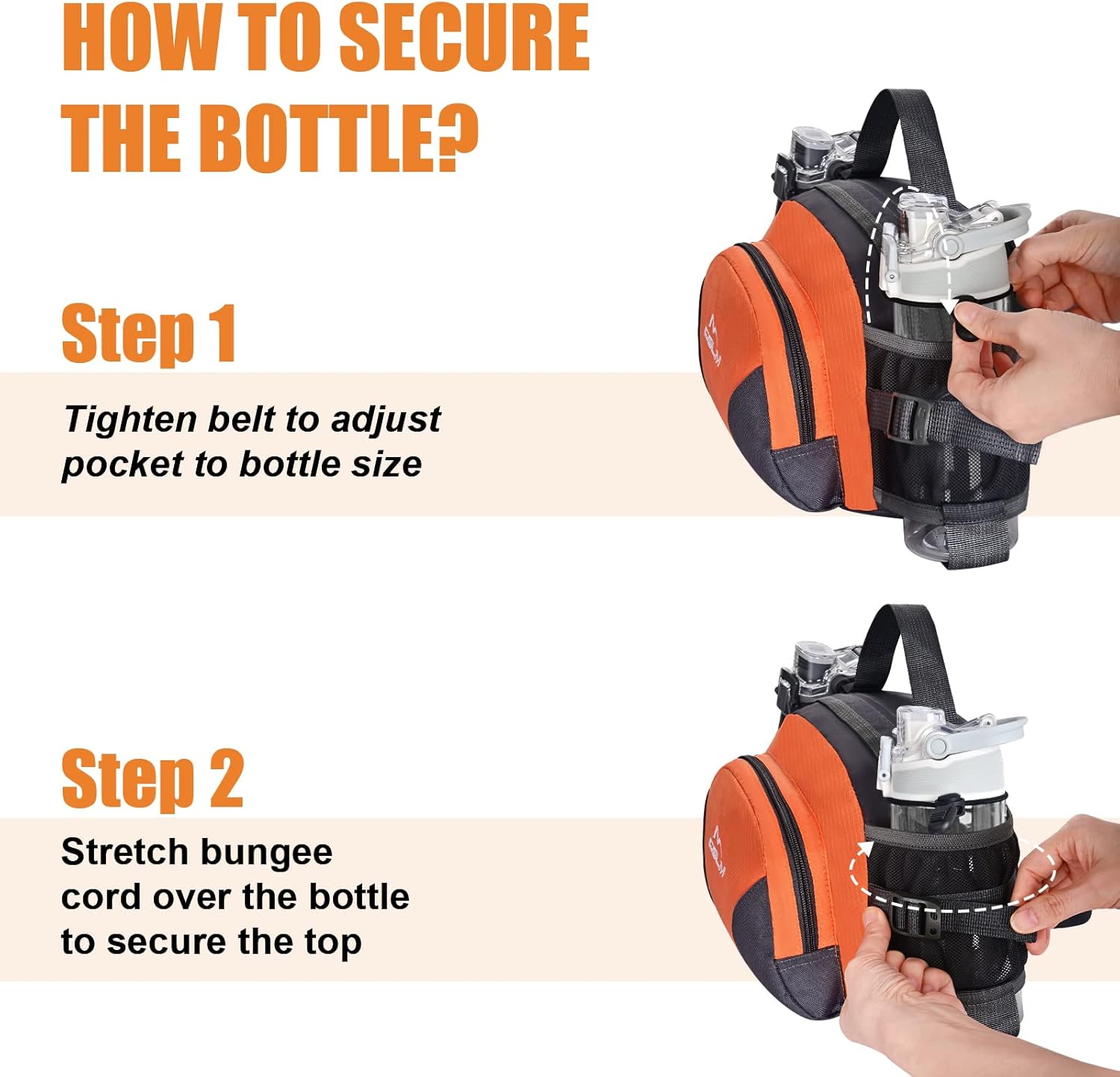 HOW TO SECURE THE BOTTLE?

Step 1

Tighten belt to adjust pocket to bottle size

Step 2

Stretch bungee cord over the bottle to secure the top