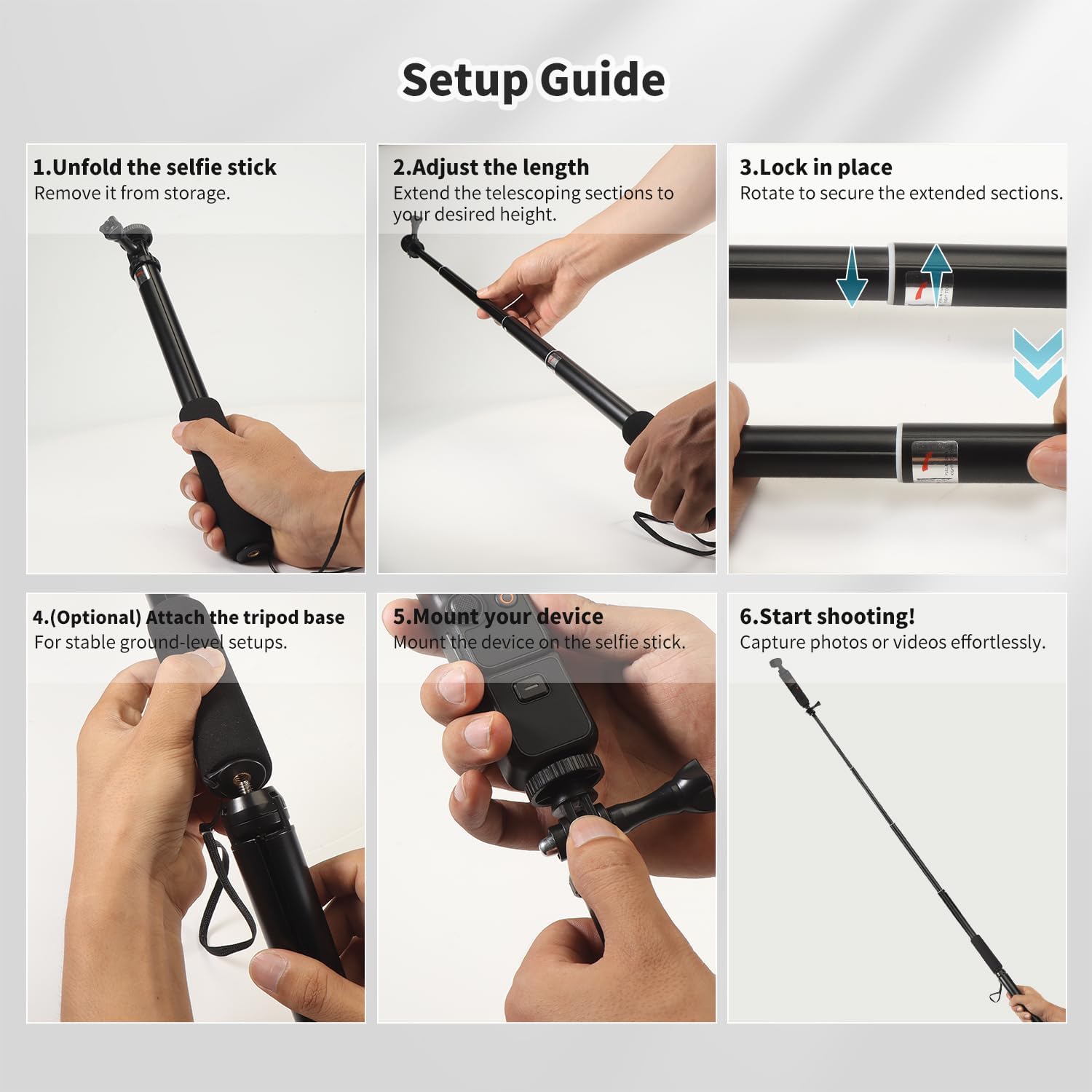 Setup Guide

1.Unfold the selfie stick
Remove it from storage.

2.Adjust the length
Extend the telescoping sections to your desired height.

3.Lock in place
Rotate to secure the extended sections.

4.(Optional) Attach the tripod base
For stable ground-level setups.

5.Mount your device
Mount the device on the selfie stick.

6.Start shooting!
Capture photos or videos effortlessly.