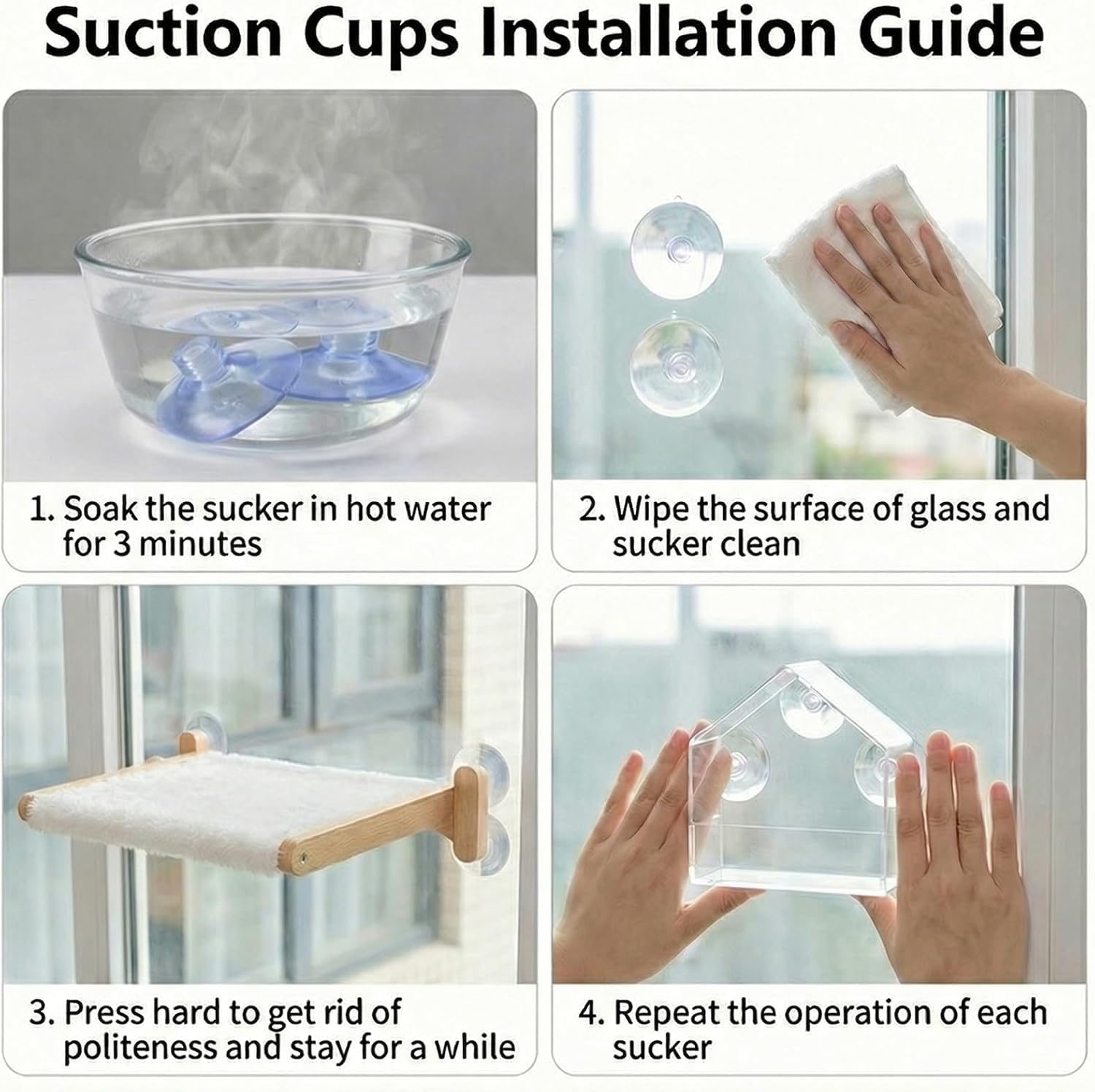 Suction Cups Installation Guide

1. Soak the sucker in hot water for 3 minutes

2. Wipe the surface of glass and sucker clean

3. Press hard to get rid of politeness and stay for a while

4. Repeat the operation of each sucker