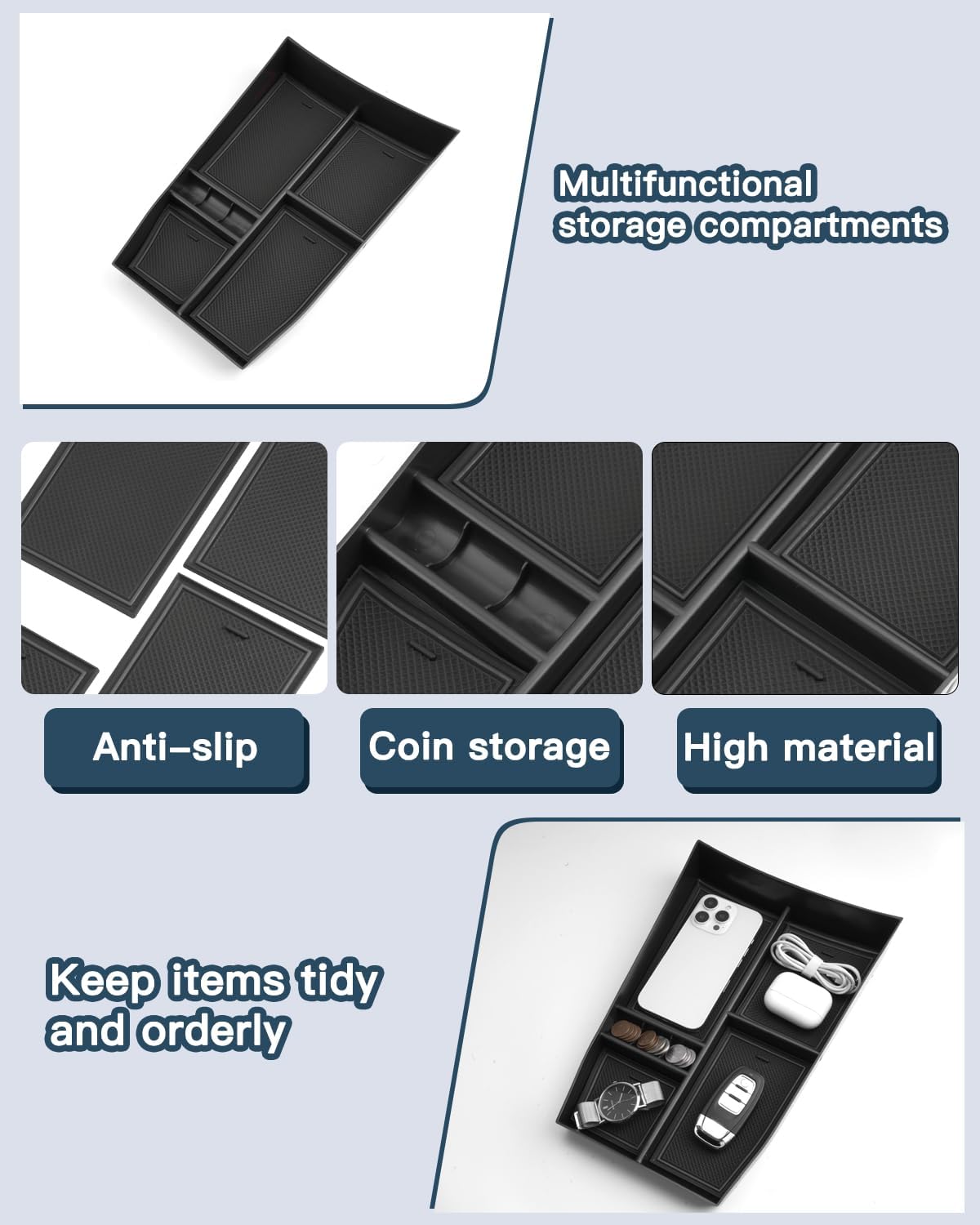 Multifunctional storage compartments

Anti-slip

Coin storage

High material

Keep items tidy and orderly