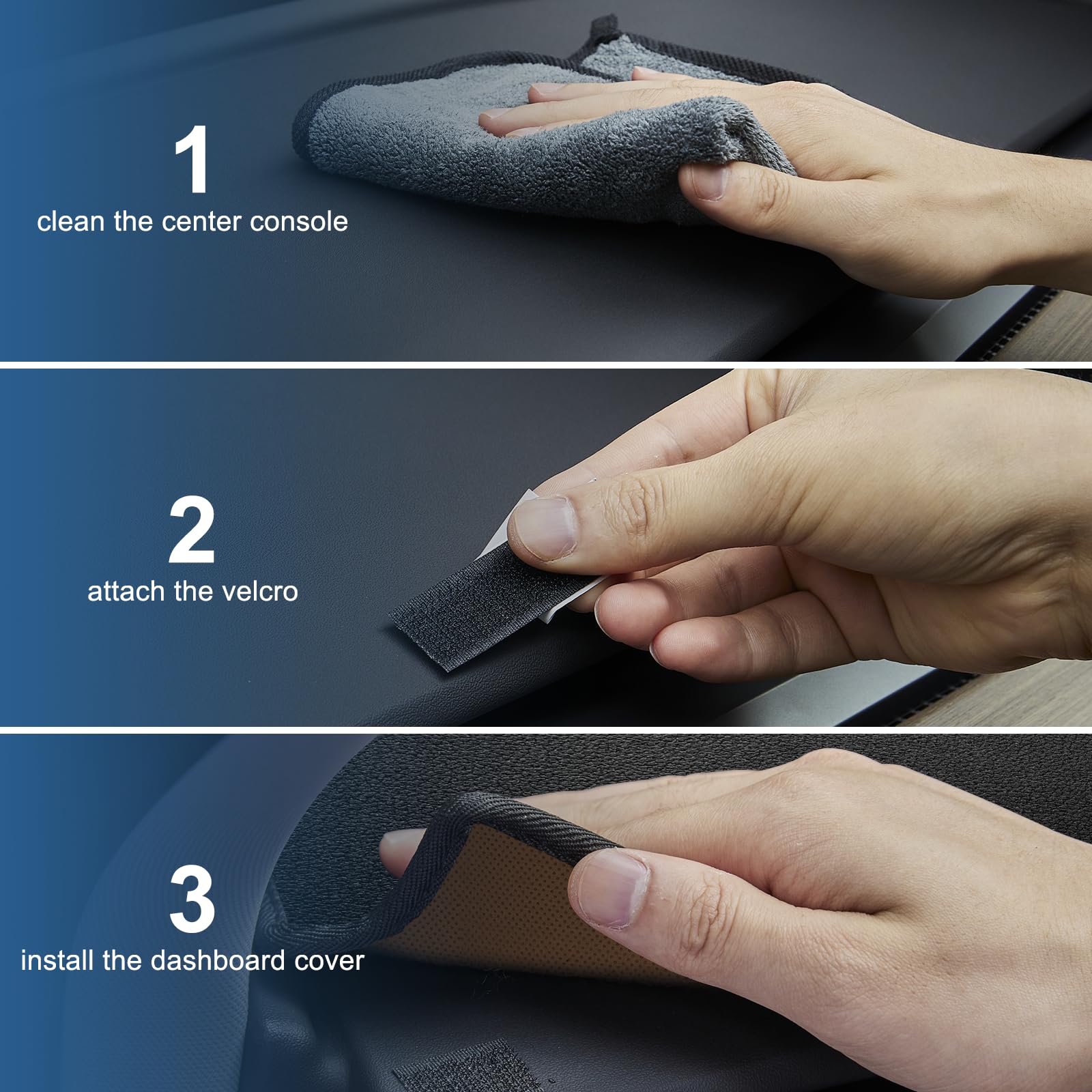 1
clean the center console

2
attach the velcro

3
install the dashboard cover