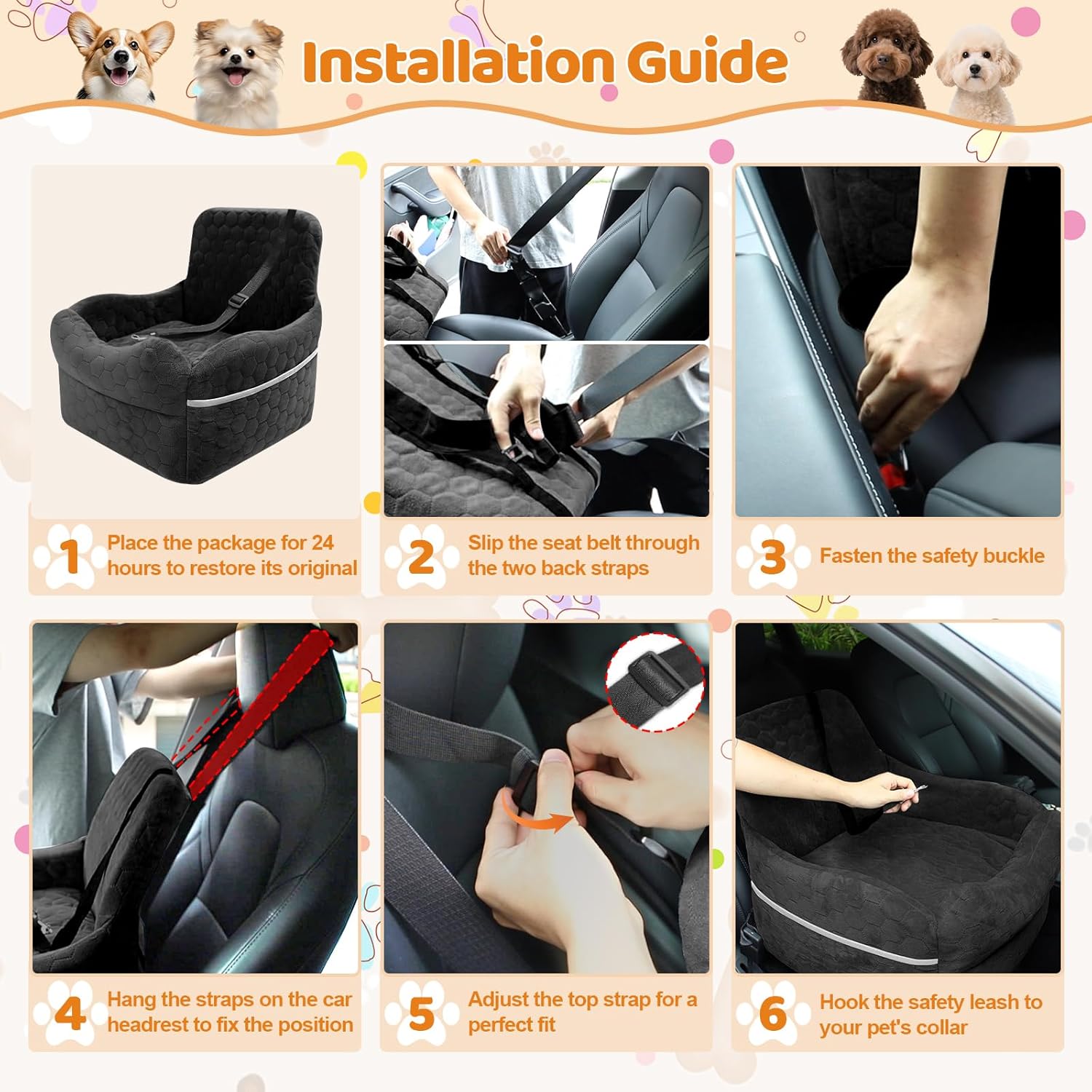 Installation Guide

1 Place the package for 24 hours to restore its original

2 Slip the seat belt through the two back straps

3 Fasten the safety buckle

4 Hang the straps on the car headrest to fix the position

5 Adjust the top strap for a perfect fit

6 Hook the safety leash to your pet's collar