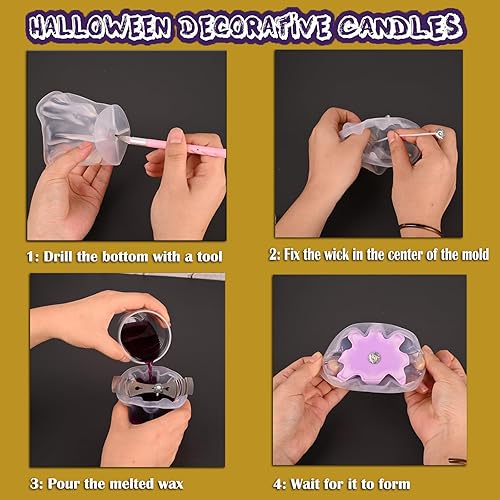 HALLOWEEN DECORATIVE CANDLES

1: Drill the bottom with a tool

2: Fix the wick in the center of the mold

3: Pour the melted wax

4: Wait for it to form