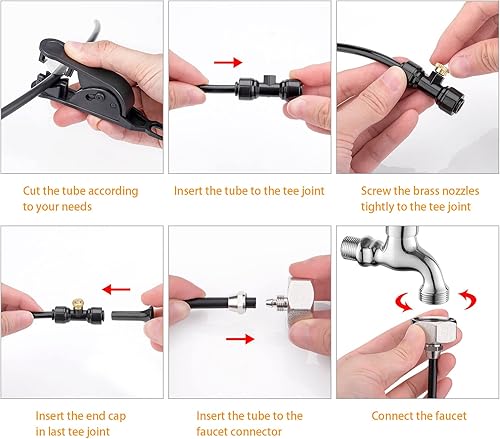 Cut the tube according to your needs

Insert the tube to the tee joint

Screw the brass nozzles tightly to the tee joint

Insert the end cap in last tee joint

Insert the tube to the faucet connector

Connect the faucet