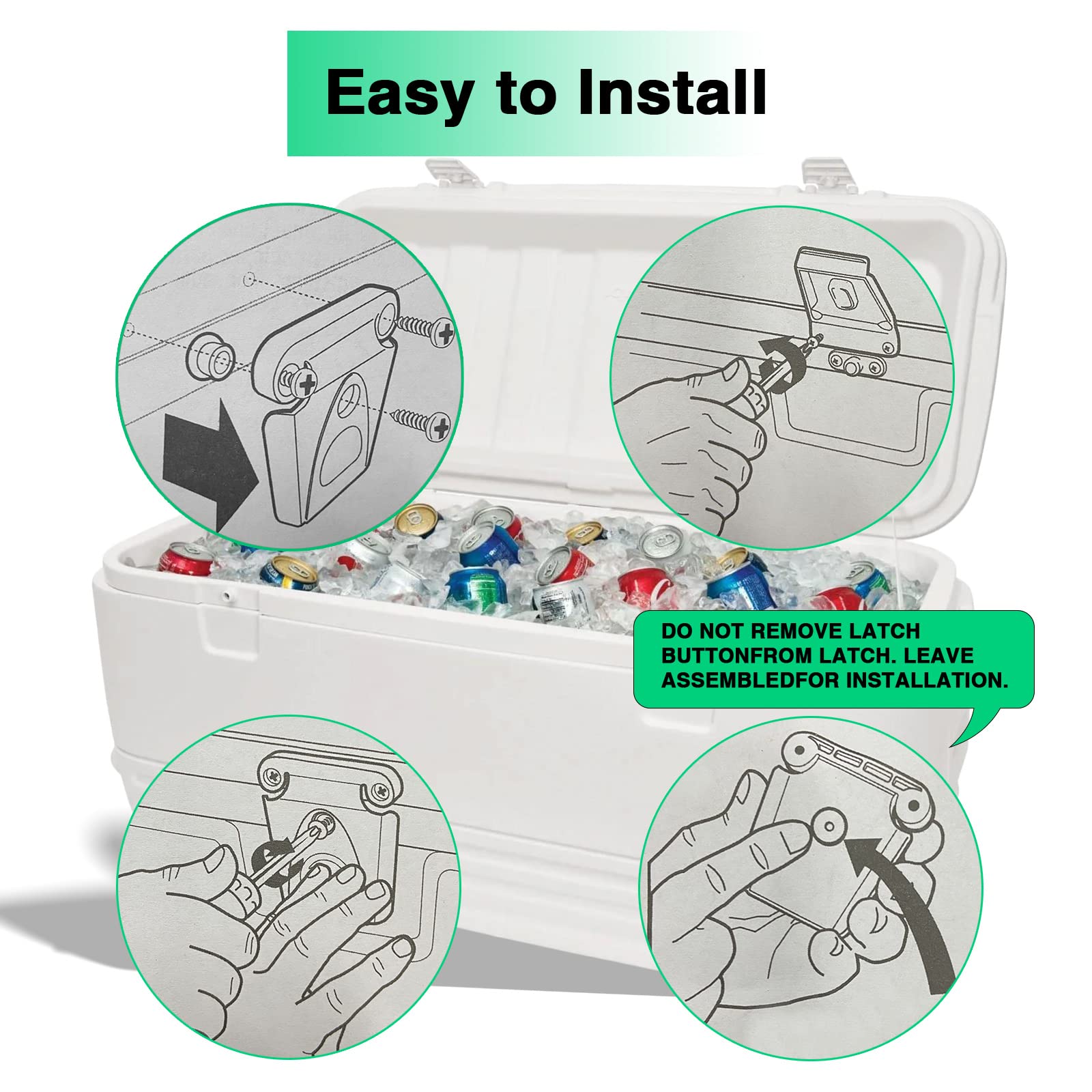 Easy to Install

DO NOT REMOVE LATCH BUTTONFROM LATCH. LEAVE ASSEMBLEDFOR INSTALLATION.