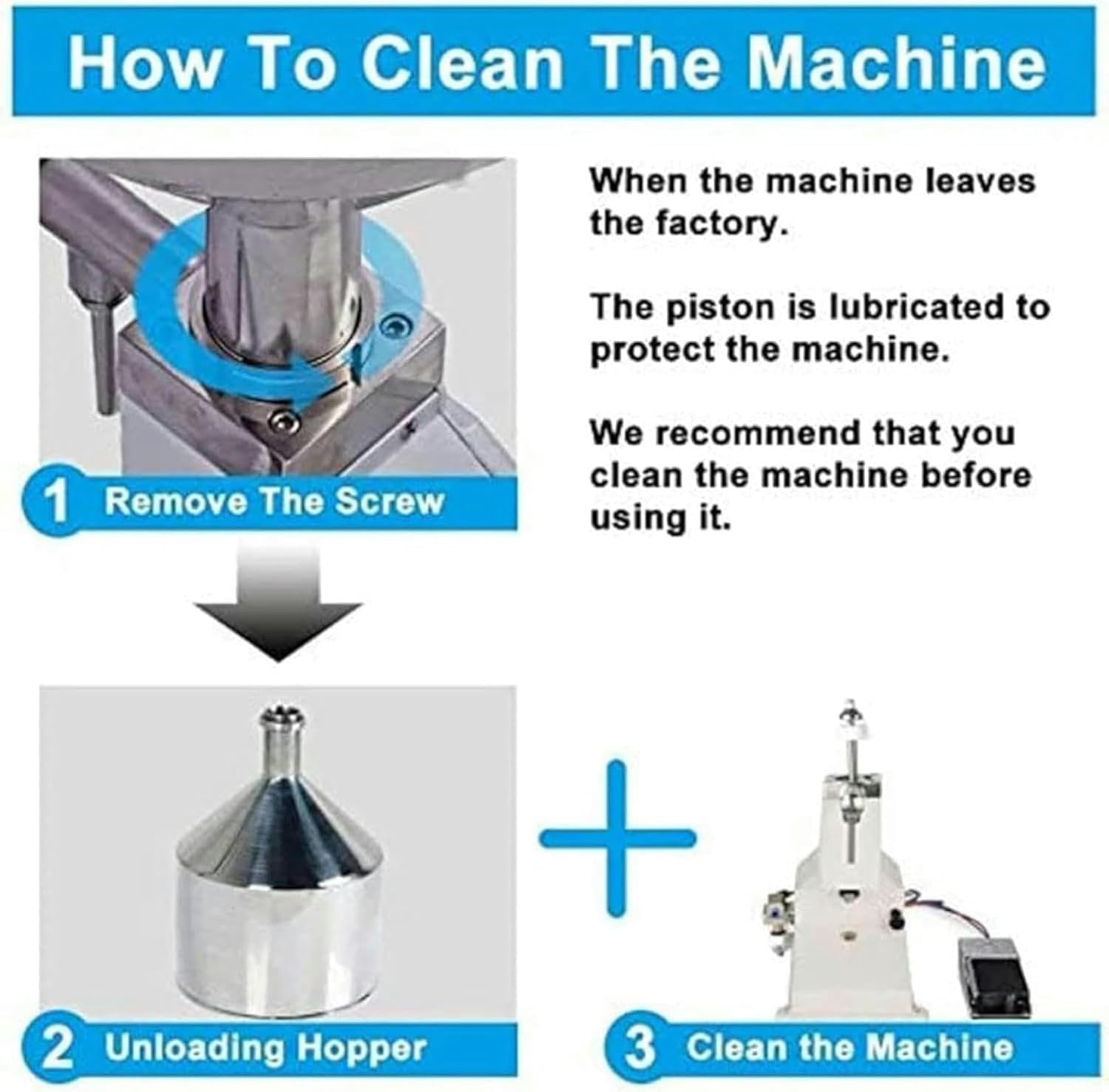 How To Clean The Machine

1 Remove The Screw

When the machine leaves the factory.

The piston is lubricated to protect the machine.

We recommend that you clean the machine before using it.

2 Unloading Hopper

3 Clean the Machine