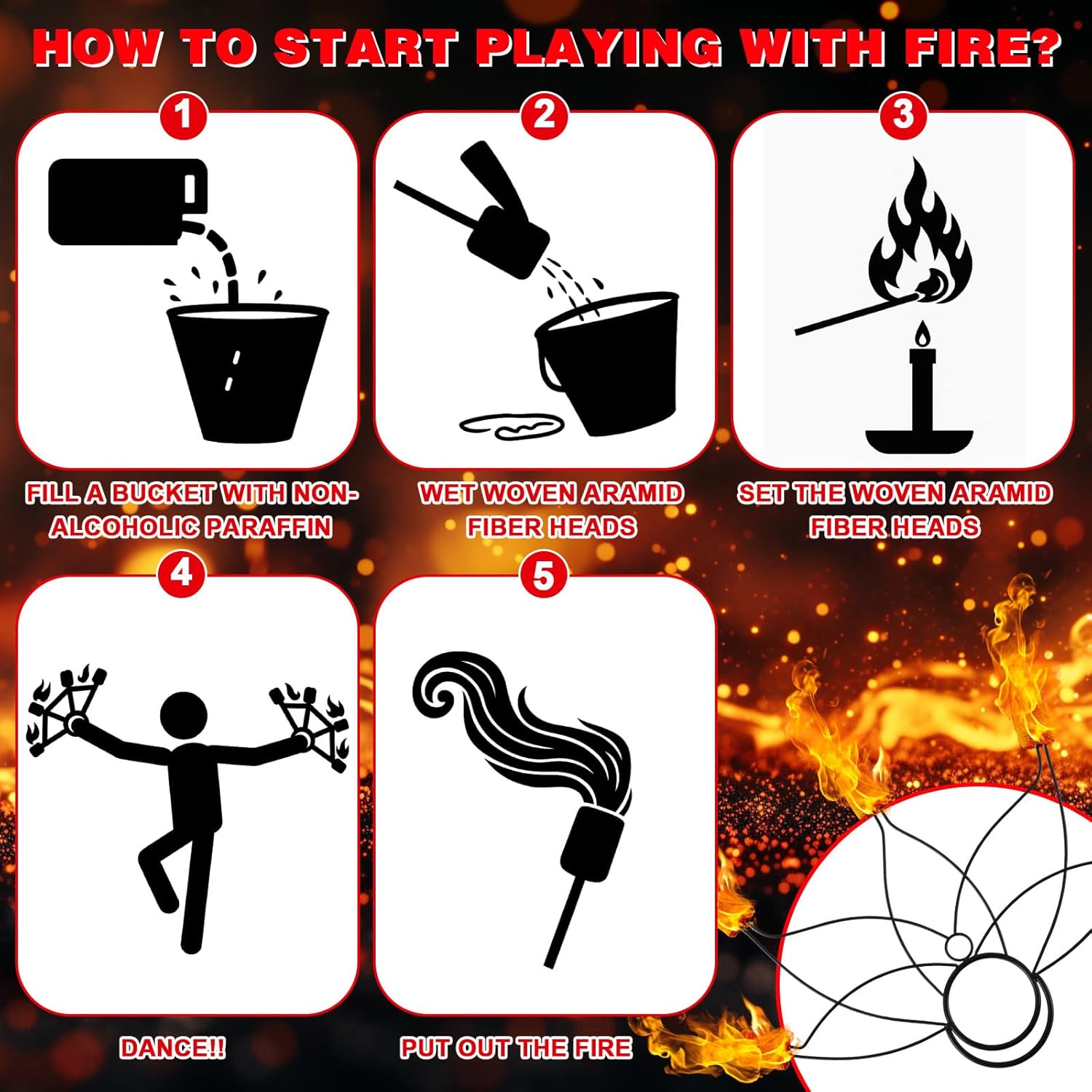 HOW TO START PLAYING WITH FIRE?

1

FILL A BUCKET WITH NON-ALCOHOLIC PARAFFIN

2

WET WOVEN ARAMID FIBER HEADS

3

SET THE WOVEN ARAMID FIBER HEADS

4

DANCE!!

5

PUT OUT THE FIRE