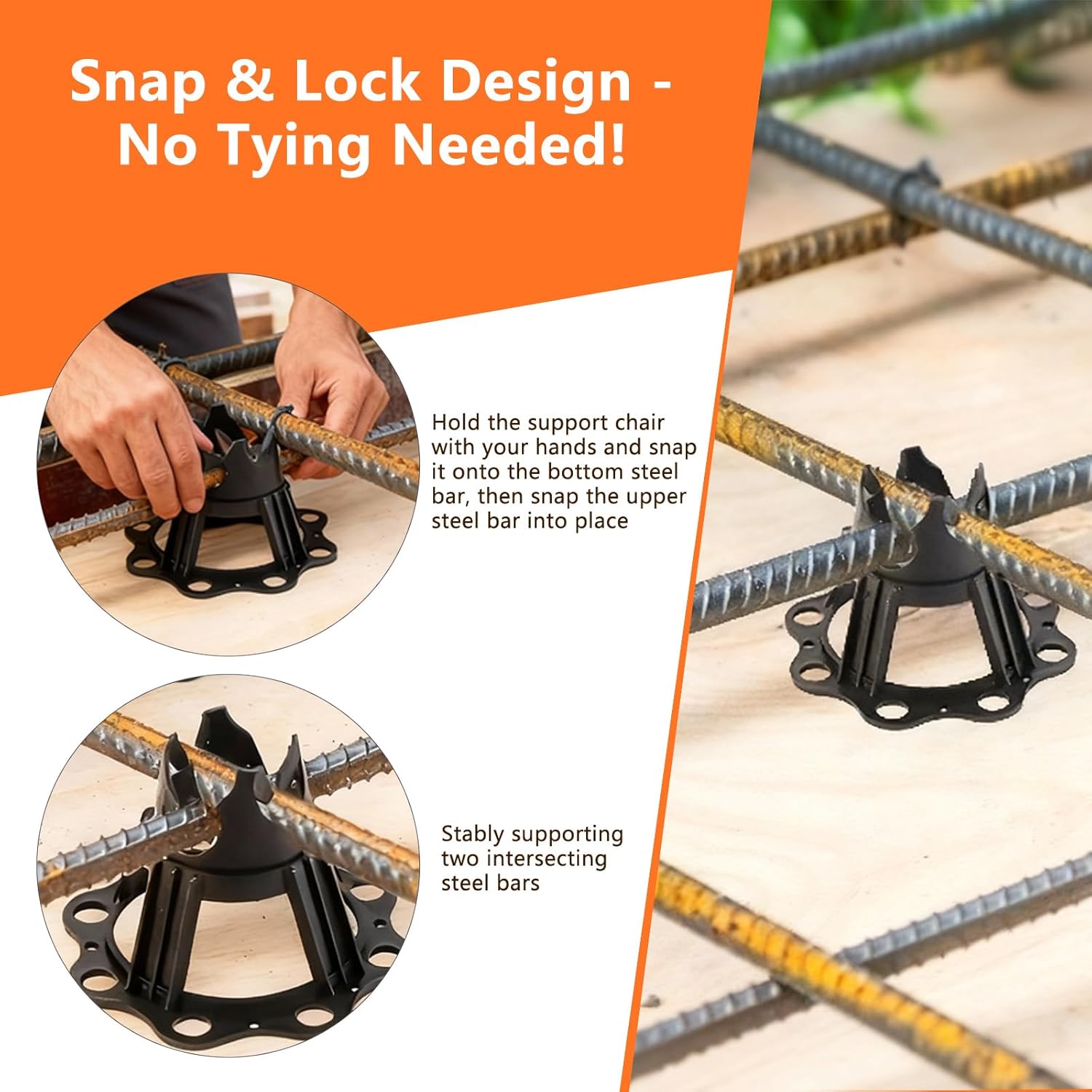 Snap & Lock Design - No Tying Needed!

Hold the support chair with your hands and snap it onto the bottom steel bar, then snap the upper steel bar into place

Stably supporting two intersecting steel bars