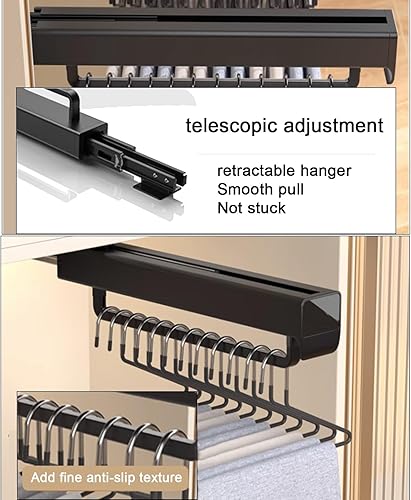 telescopic adjustment

retractable hanger
Smooth pull
Not stuck

Add fine anti-slip texture