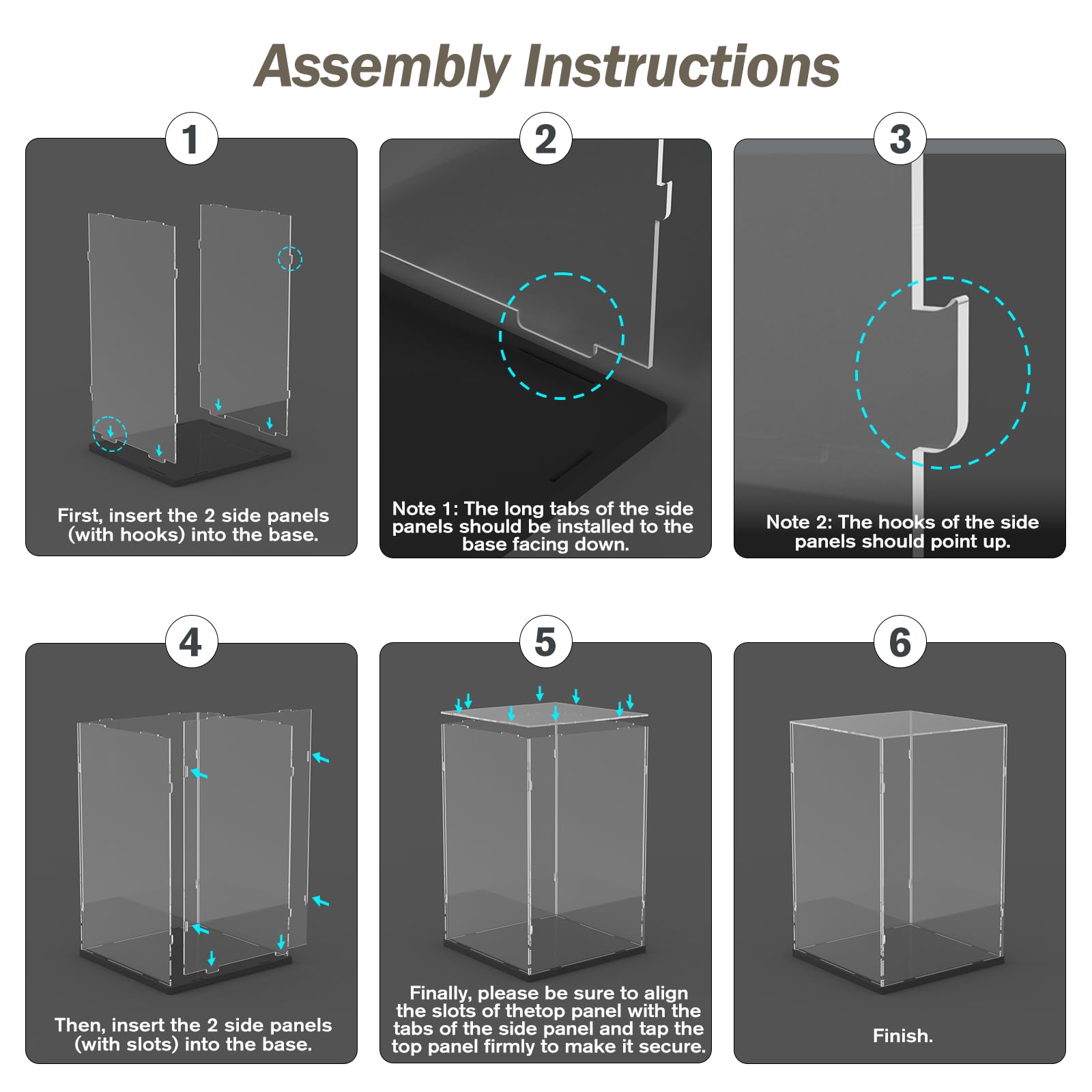 Assembly Instructions

1

First, insert the 2 side panels (with hooks) into the base.

2

Note 1: The long tabs of the side panels should be installed to the base facing down.

3

Note 2: The hooks of the side panels should point up.

4

Then, insert the 2 side panels (with slots) into the base.

5

Finally, please be sure to align the slots of thetop panel with the tabs of the side panel and tap the top panel firmly to make it secure.

6

Finish.