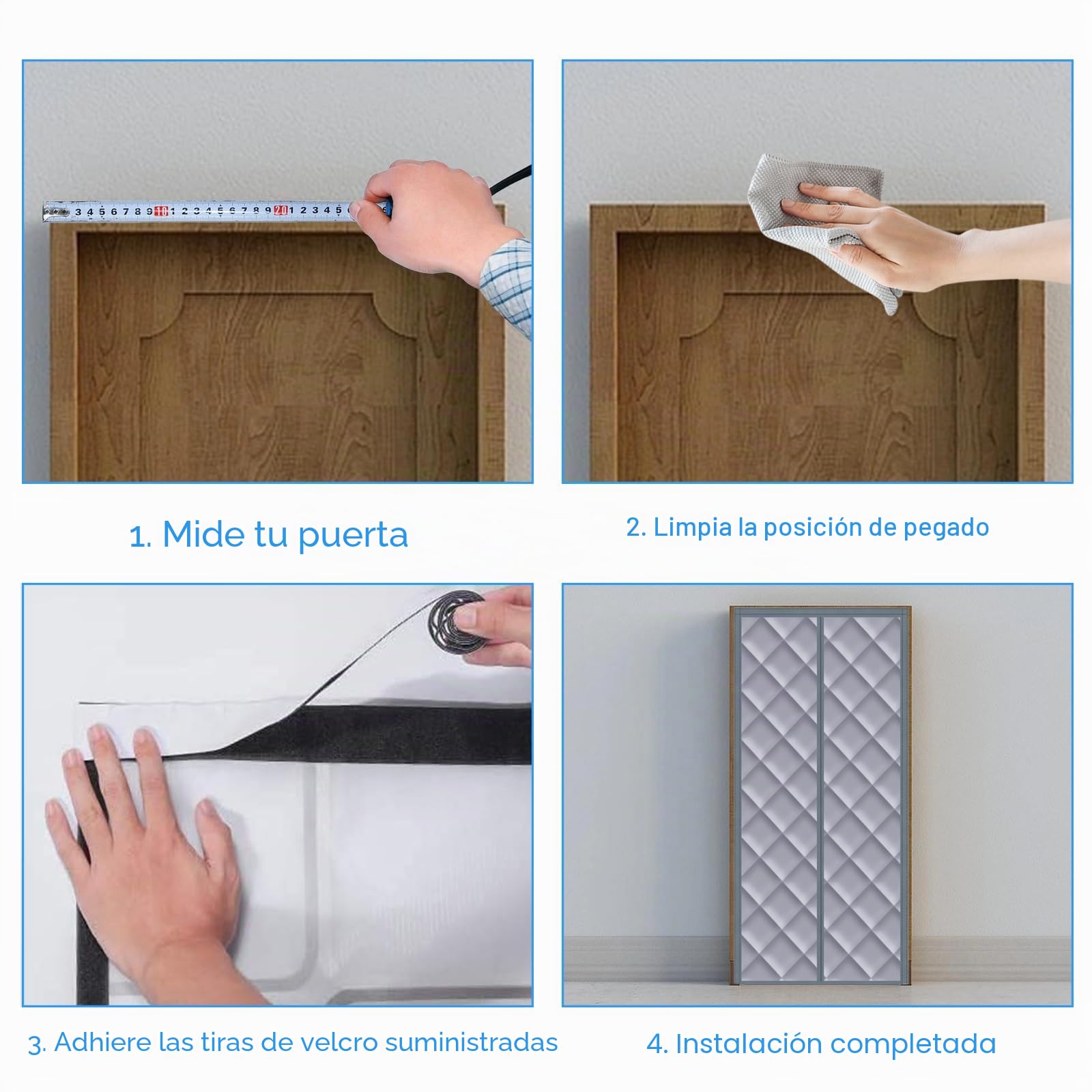 3 4 5 6 7 8 9 10 1 2 3 4 5 6 7 8 9 20 1 2 3 4 5

1. Mide tu puerta

2. Limpia la posición de pegado

3. Adhiere las tiras de velcro suministradas

4. Instalación completada