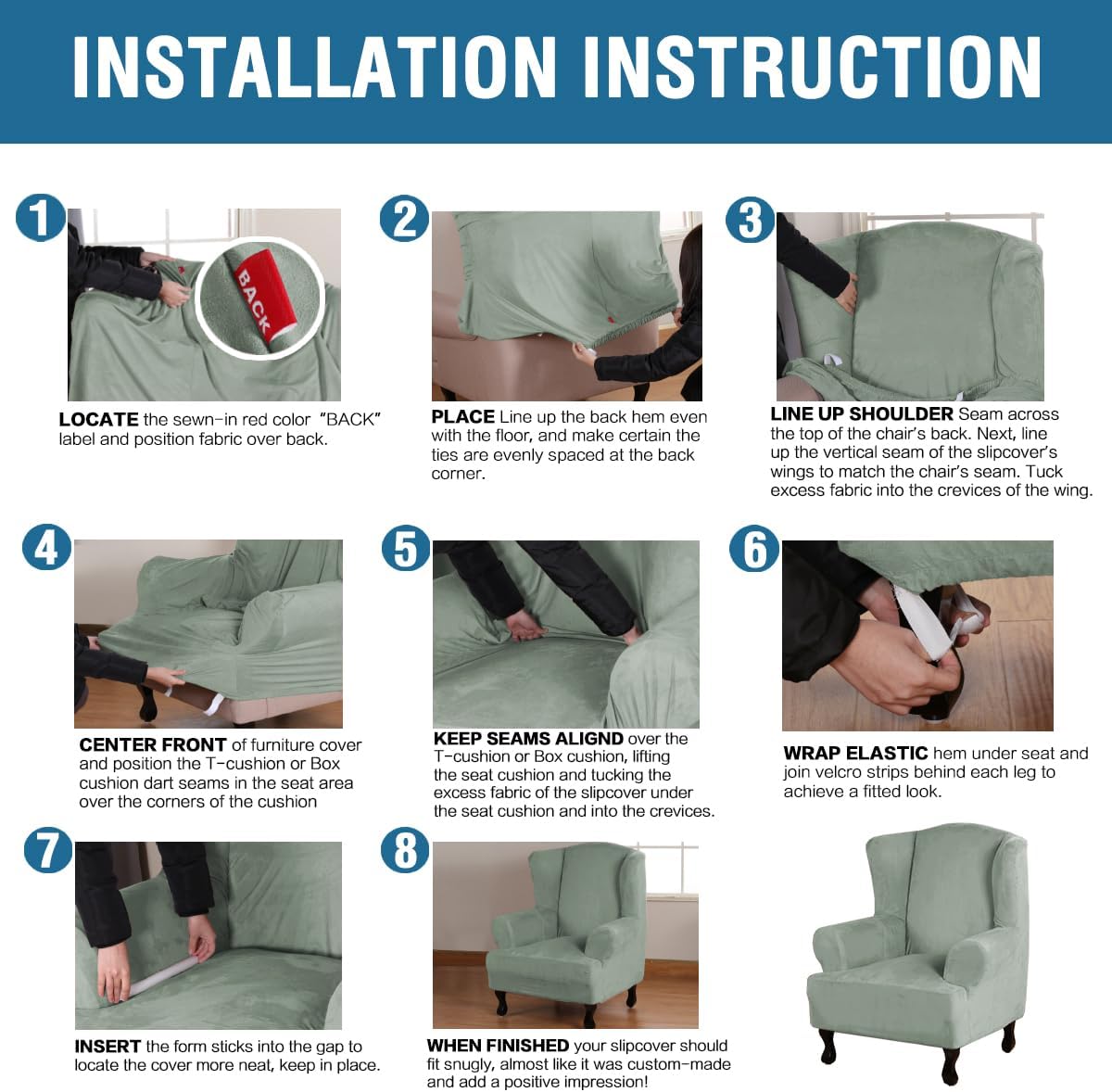 INSTALLATION INSTRUCTION

1

BACK

LOCATE the sewn-in red color "BACK" label and position fabric over back.

2

PLACE Line up the back hem even with the floor, and make certain the ties are evenly spaced at the back corner.

3

LINE UP SHOULDER Seam across the top of the chair's back. Next, line up the vertical seam of the slipcover's wings to match the chair's seam. Tuck excess fabric into the crevices of the wing.

4

CENTER FRONT of furniture cover and position the T-cushion or Box cushion dart seams in the seat area over the corners of the cushion

5

KEEP SEAMS ALIGND over the T-cushion or Box cushion, lifting the seat cushion and tucking the excess fabric of the slipcover under the seat cushion and into the crevices.

6

WRAP ELASTIC hem under seat and join velcro strips behind each leg to achieve a fitted look.

7

INSERT the form sticks into the gap to locate the cover more neat, keep in place.

8

WHEN FINISHED your slipcover should fit snugly, almost like it was custom-made and add a positive impression!