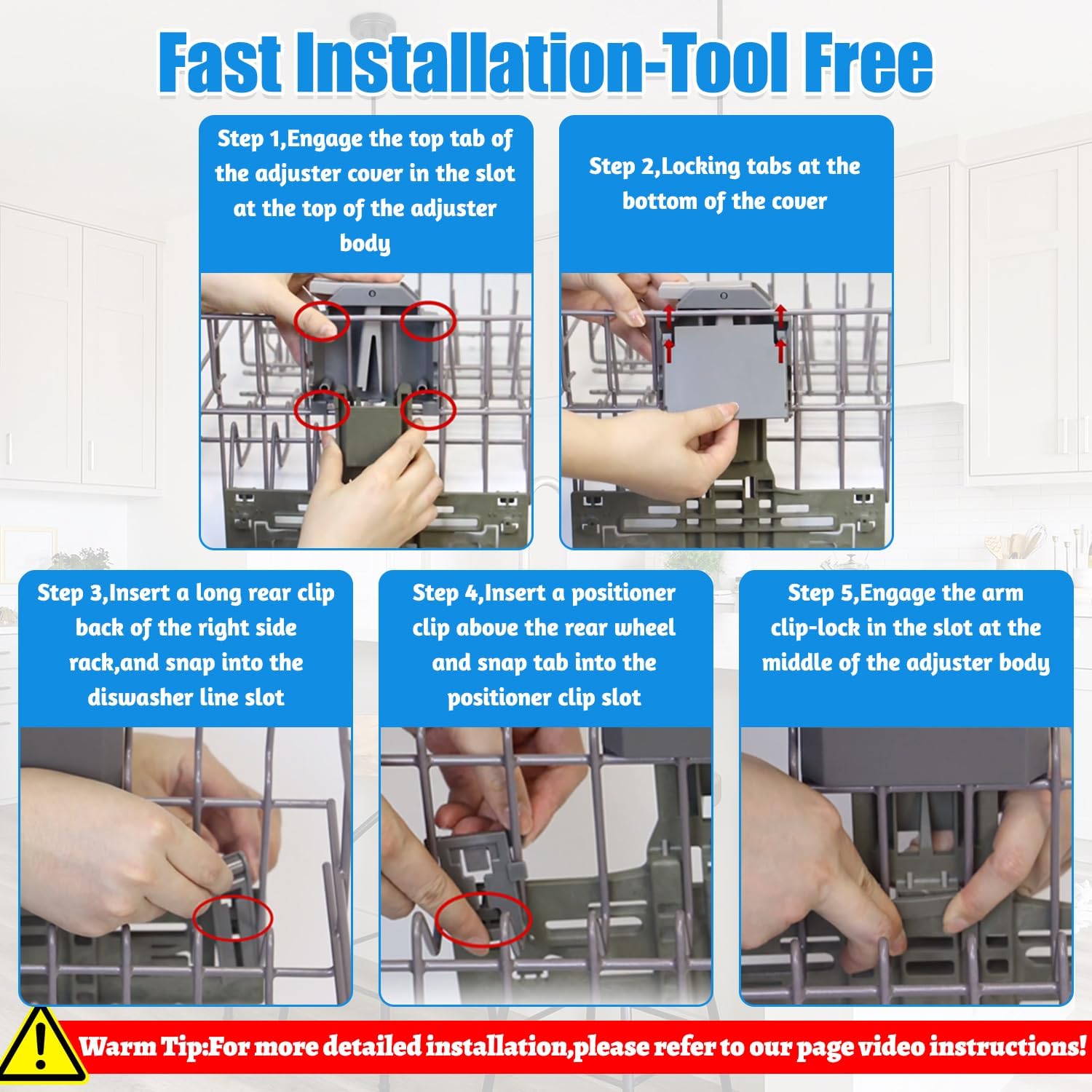 Fast Installation-Tool Free

Step 1,Engage the top tab of the adjuster cover in the slot at the top of the adjuster body

Step 2,Locking tabs at the bottom of the cover

Step 3,Insert a long rear clip back of the right side rack,and snap into the diswasher line slot

Step 4,Insert a positioner clip above the rear wheel and snap tab into the positioner clip slot

Step 5,Engage the arm clip-lock in the slot at the middle of the adjuster body

Warm Tip:For more detailed installation,please refer to our page video instructions!