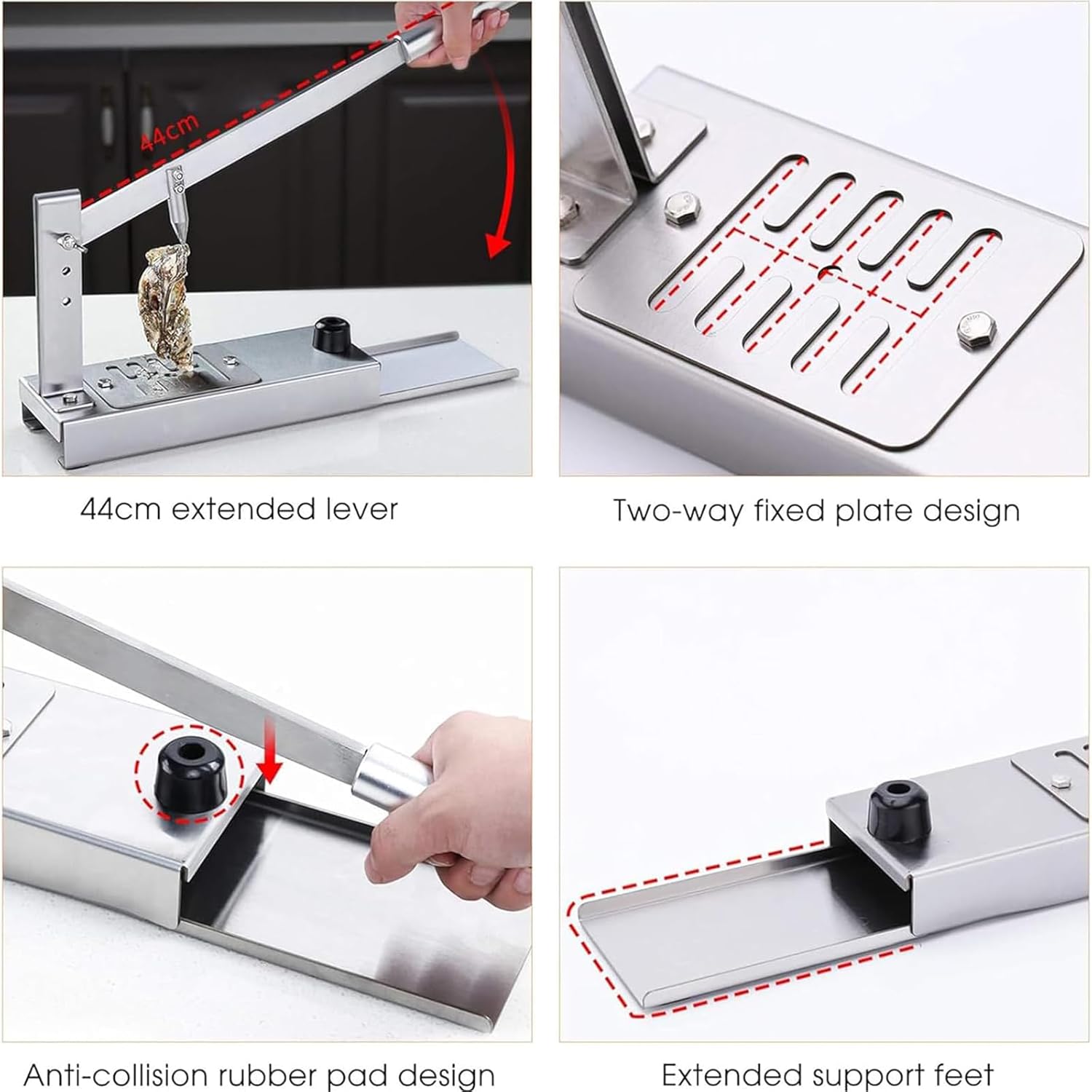 44cm

44cm extended lever

Two-way fixed plate design

Anti-collision rubber pad design

Extended support feet