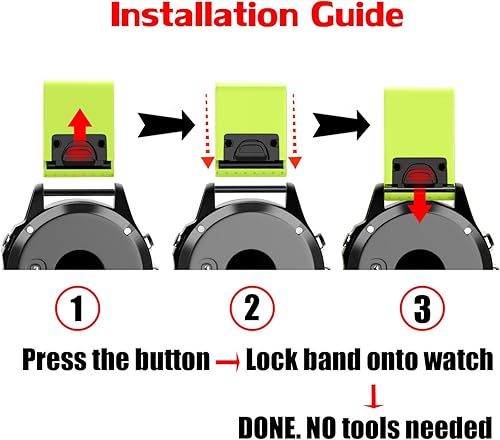 Installation Guide

1

2

3

Press the button → Lock band onto watch

↓

DONE. NO tools needed