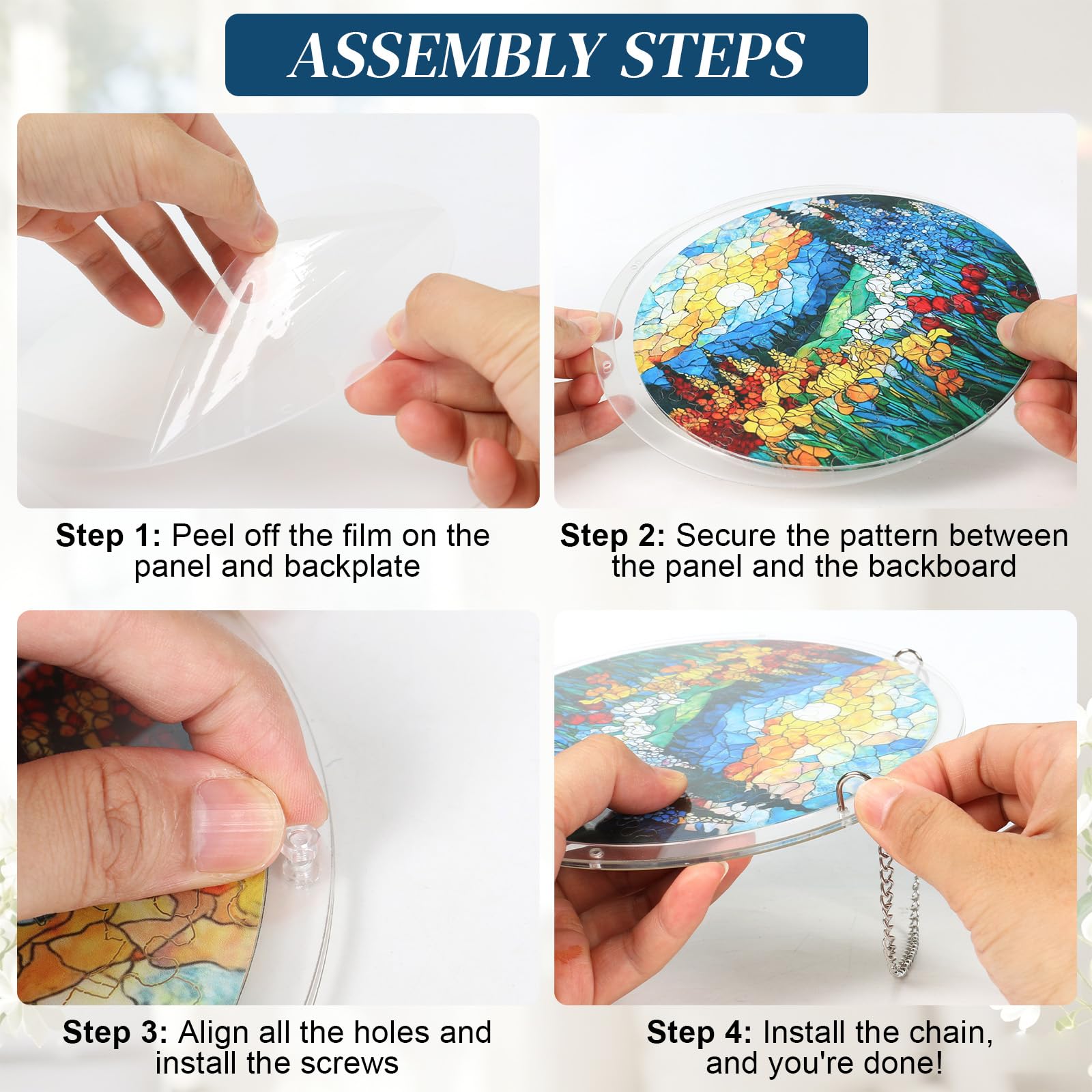 ASSEMBLY STEPS

Step 1: Peel off the film on the panel and backplate

Step 2: Secure the pattern between the panel and the backboard

Step 3: Align all the holes and install the screws

Step 4: Install the chain, and you're done!