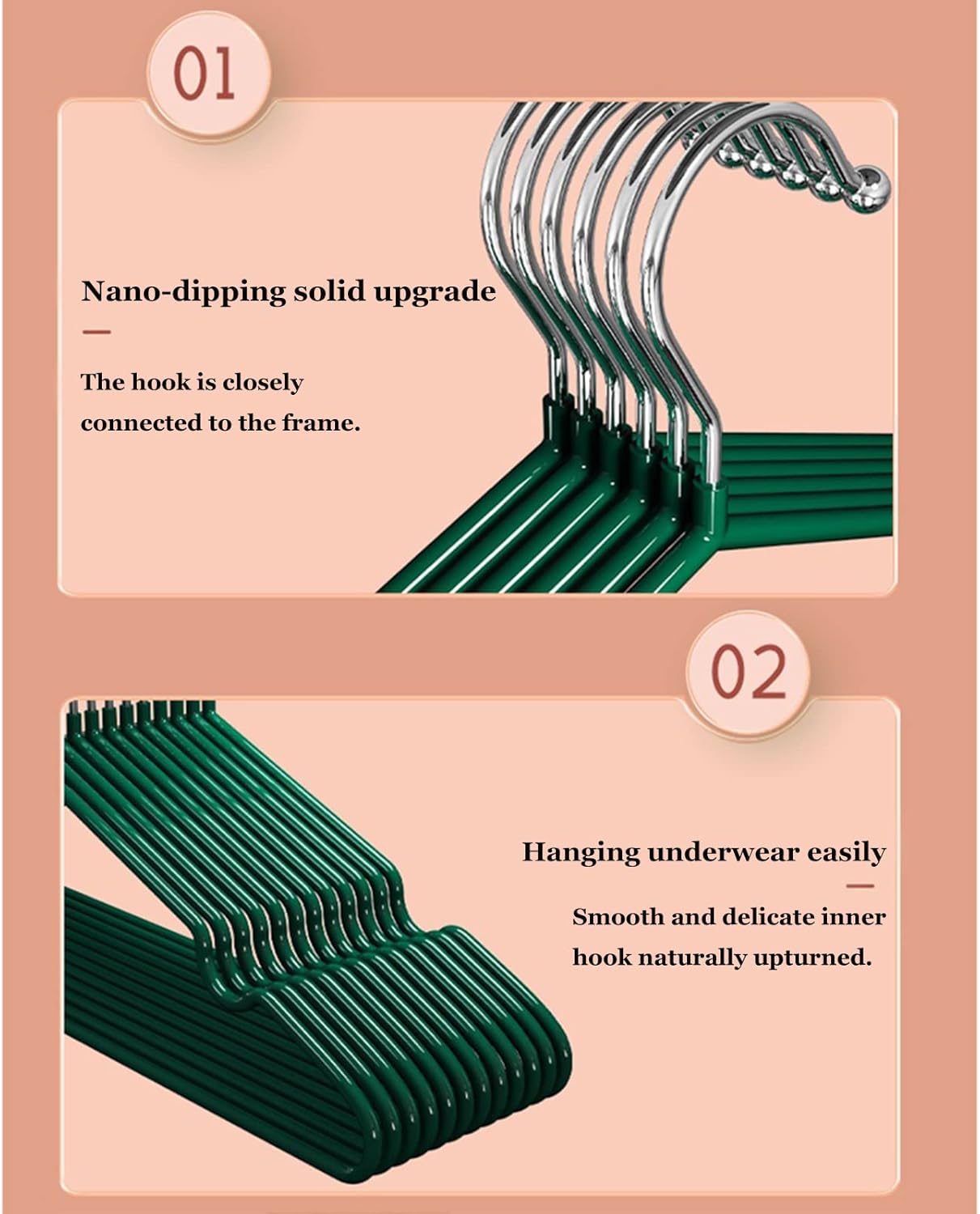 01

Nano-dipping solid upgrade

The hook is closely connected to the frame.

02

Hanging underwear easily

Smooth and delicate inner hook naturally upturned.