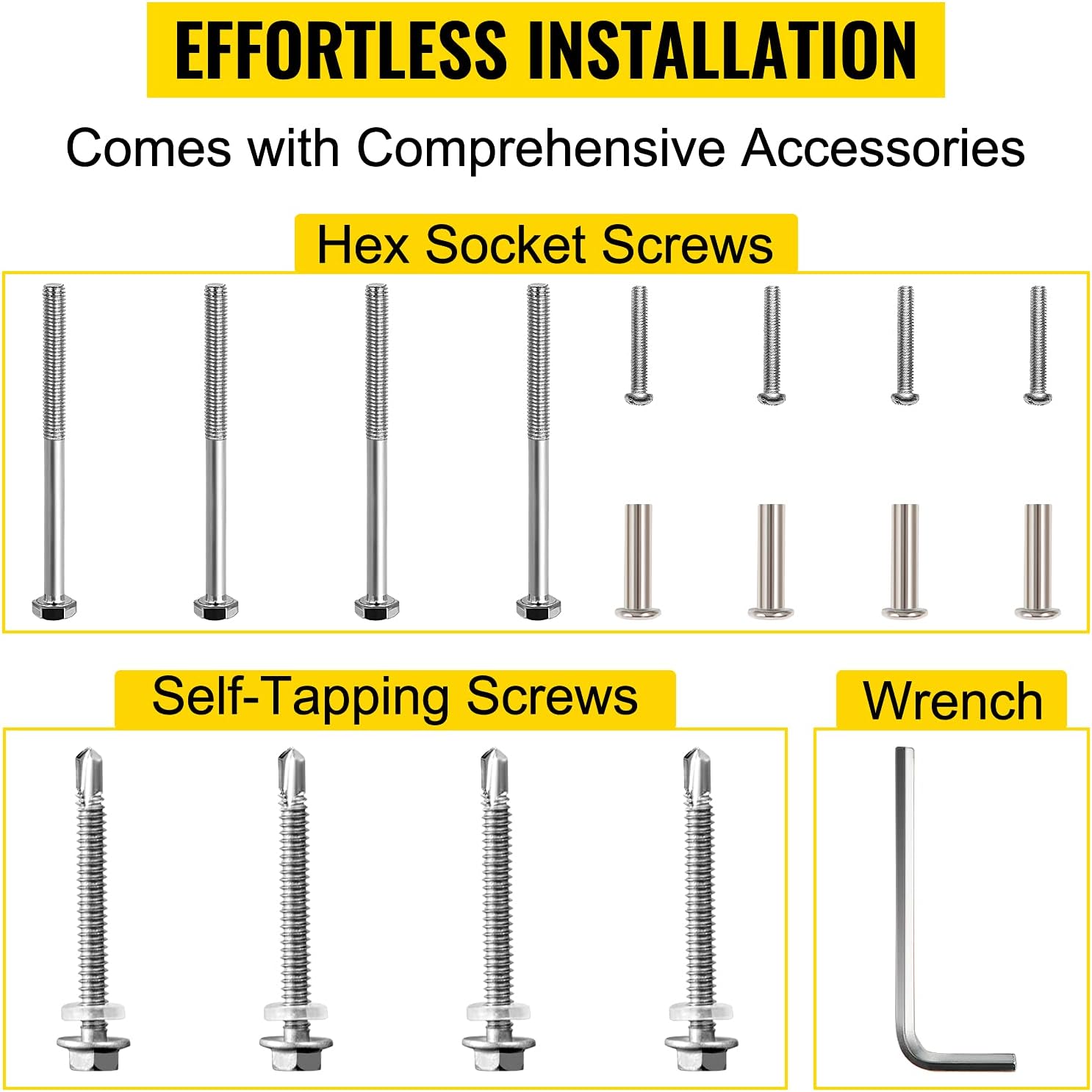 EFFORTLESS INSTALLATION

Comes with Comprehensive Accessories

Hex Socket Screws

Self-Tapping Screws

Wrench