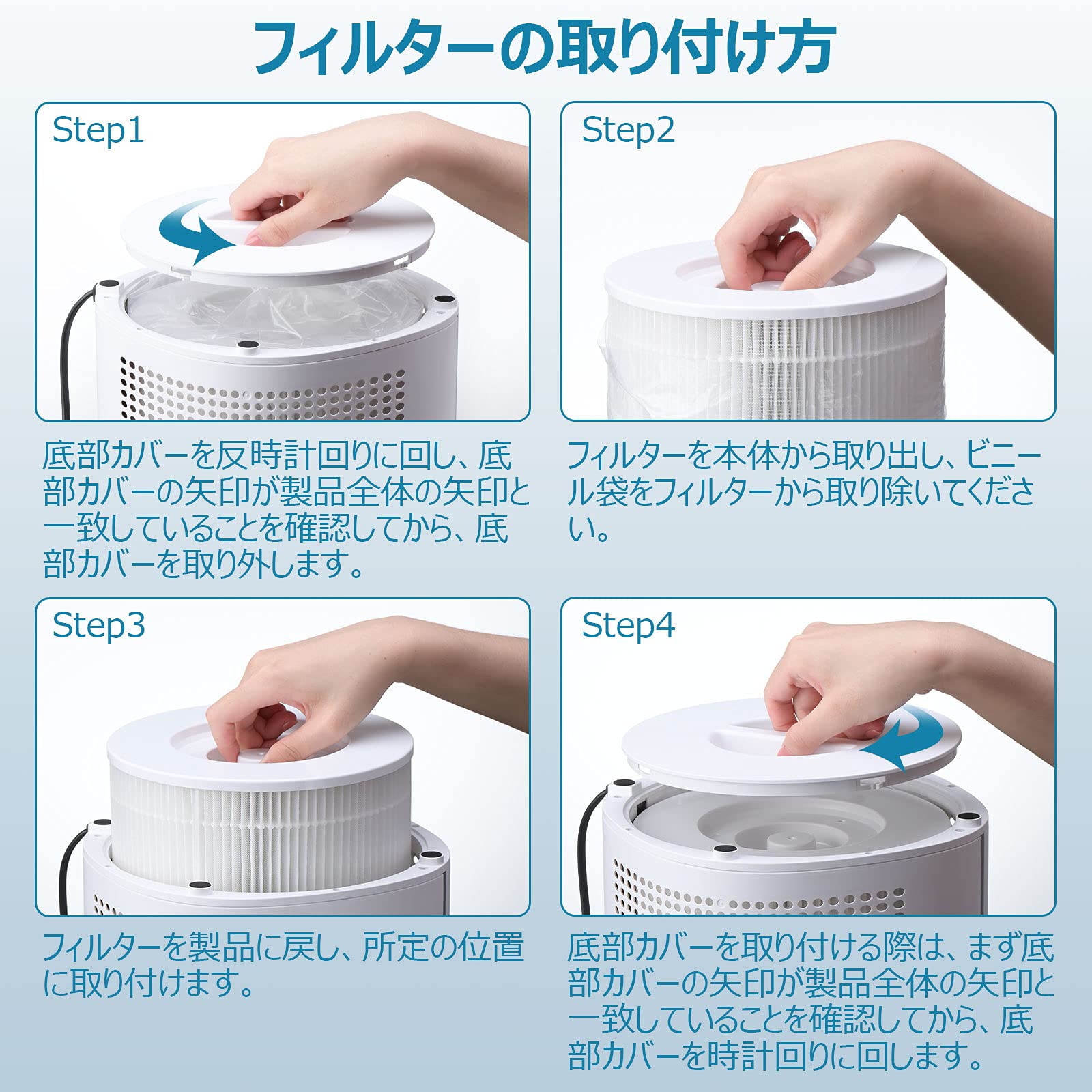 フィルターの取り付け方

Step1

底部カバーを反時計回りに回し、底部カバーの矢印が製品全体の矢印と一致していることを確認してから、底部カバーを取り外します。

Step2

フィルターを本体から取り出し、ビニール袋をフィルターから取り除いてください。

Step3

フィルターを製品に戻し、所定の位置に取り付けます。

Step4

底部カバーを取り付ける際は、まず底部カバーの矢印が製品全体の矢印と一致していることを確認してから、底部カバーを時計回りに回します。