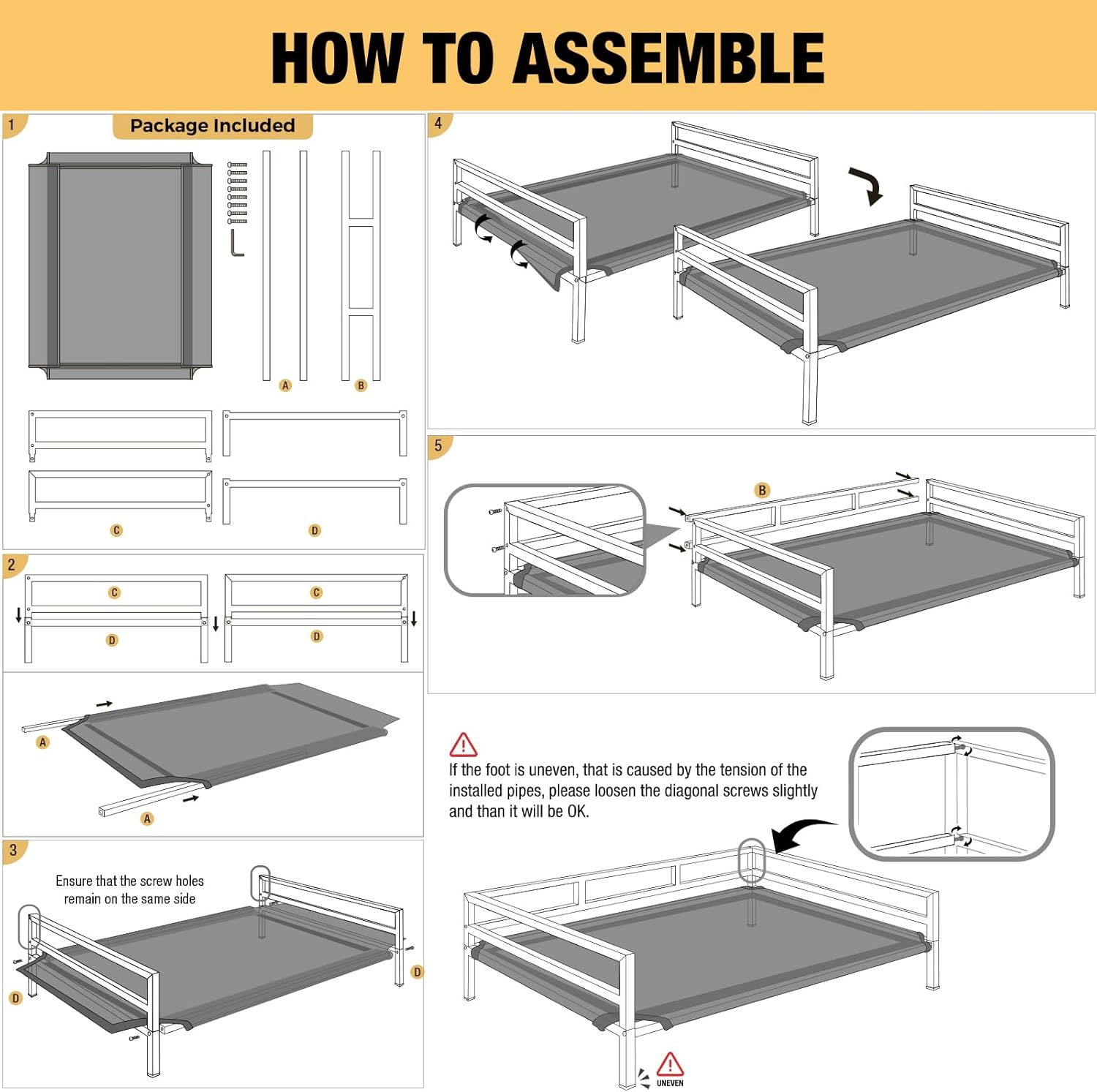 HOW TO ASSEMBLE

1

Package Included

A

B

C

D

2

C

C

D

D

A

A

3

Ensure that the screw holes remain on the same side

D

D

4

5

B

If the foot is uneven, that is caused by the tension of the installed pipes, please loosen the diagonal screws slightly and than it will be OK.

UNEVEN