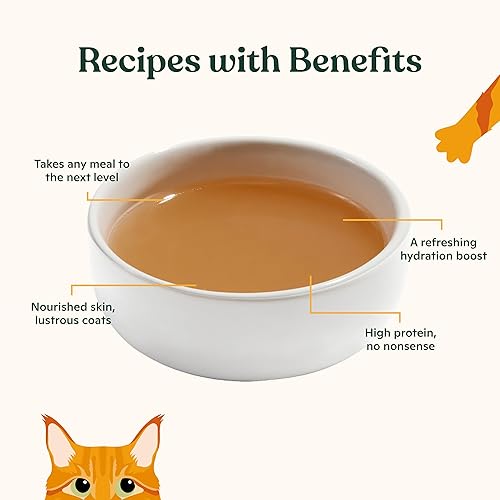 Recipes with Benefits

Takes any meal to the next level

A refreshing hydration boost

Nourished skin, lustrous coats

High protein, no nonsense