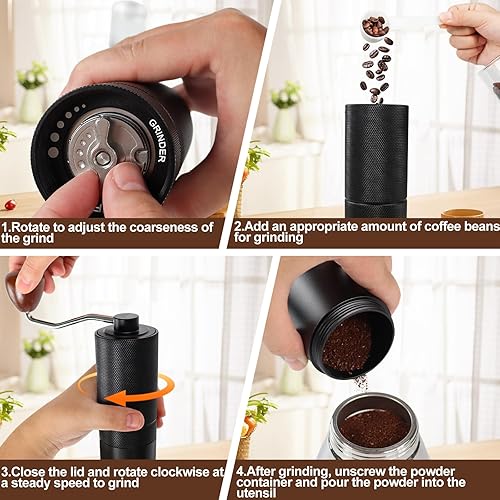 GRINDER

1.Rotate to adjust the coarseness of the grind

2.Add an appropriate amount of coffee beans for grinding

3.Close the lid and rotate clockwise at a steady speed to grind

4.After grinding, unscrew the powder container and pour the powder into the utensil