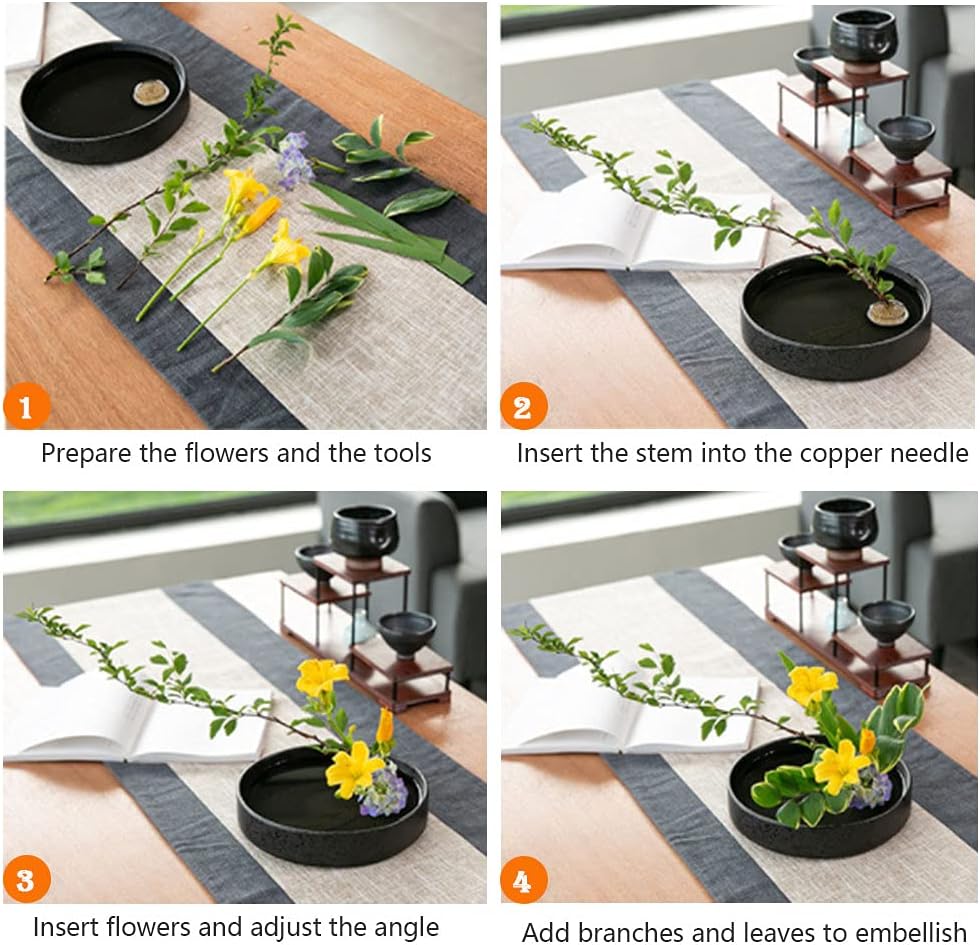 1

Prepare the flowers and the tools

2

Insert the stem into the copper needle

3

Insert flowers and adjust the angle

4

Add branches and leaves to embellish