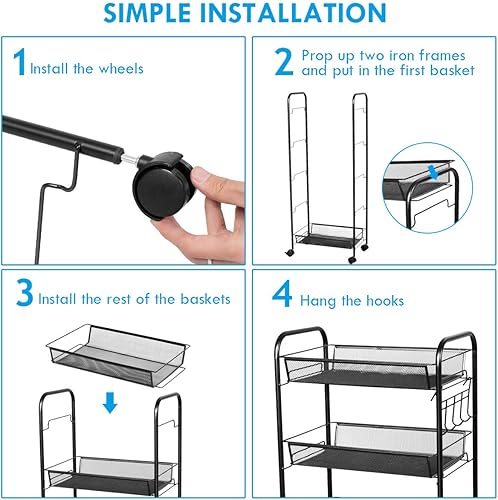 SIMPLE INSTALLATION

1 Install the wheels

2 Prop up two iron frames and put in the first basket

3 Install the rest of the baskets

4 Hang the hooks