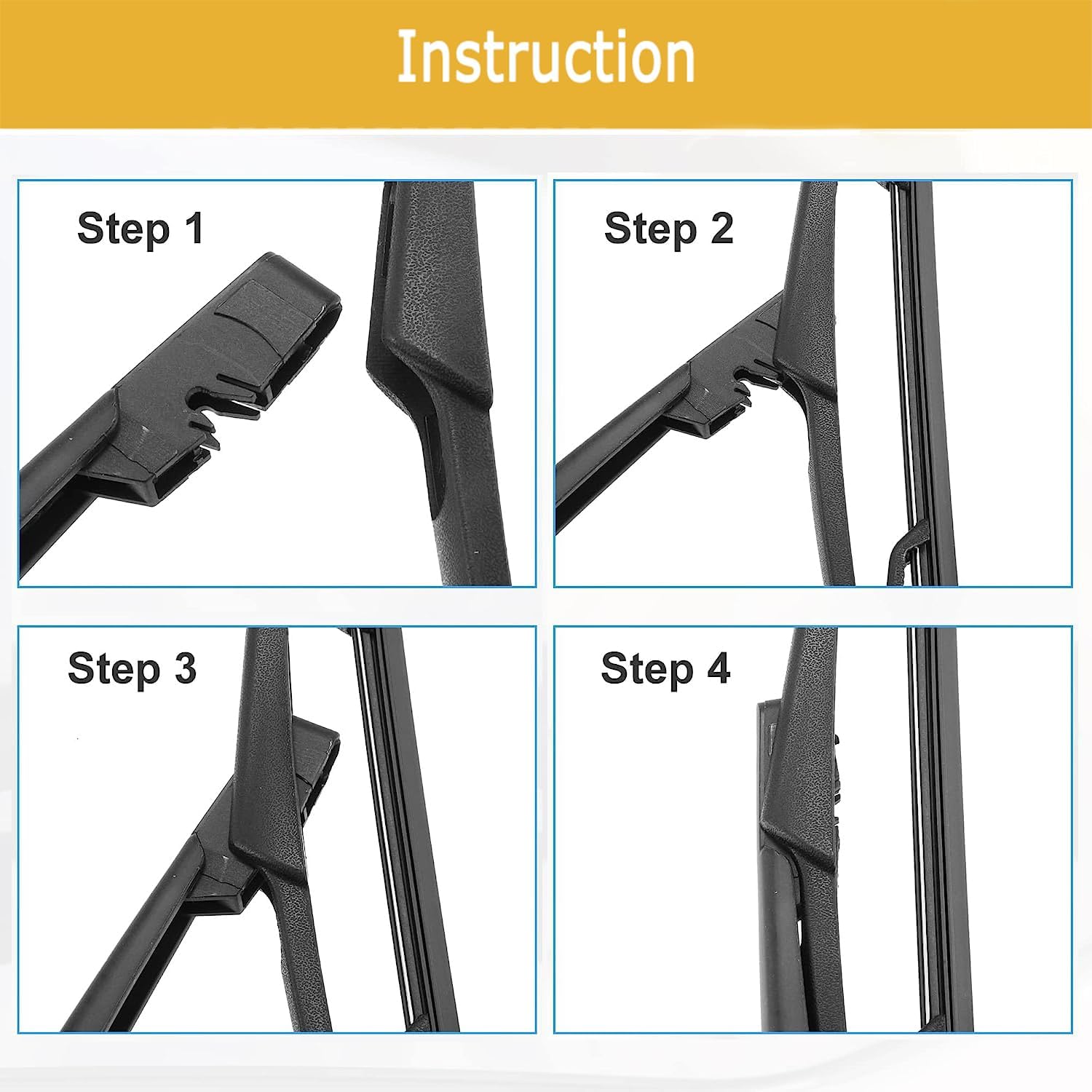 Instruction

Step 1

Step 2

Step 3

Step 4