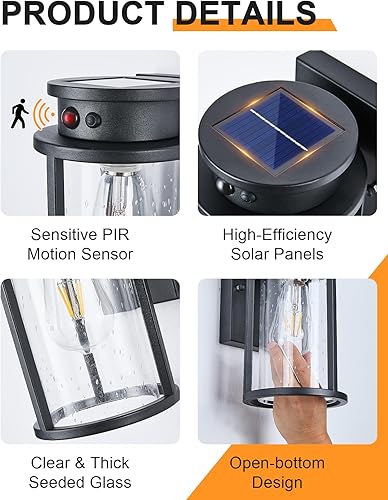 PRODUCT DETAILS

Sensitive PIR Motion Sensor

High-Efficiency Solar Panels

Clear & Thick Seeded Glass

Open-bottom Design